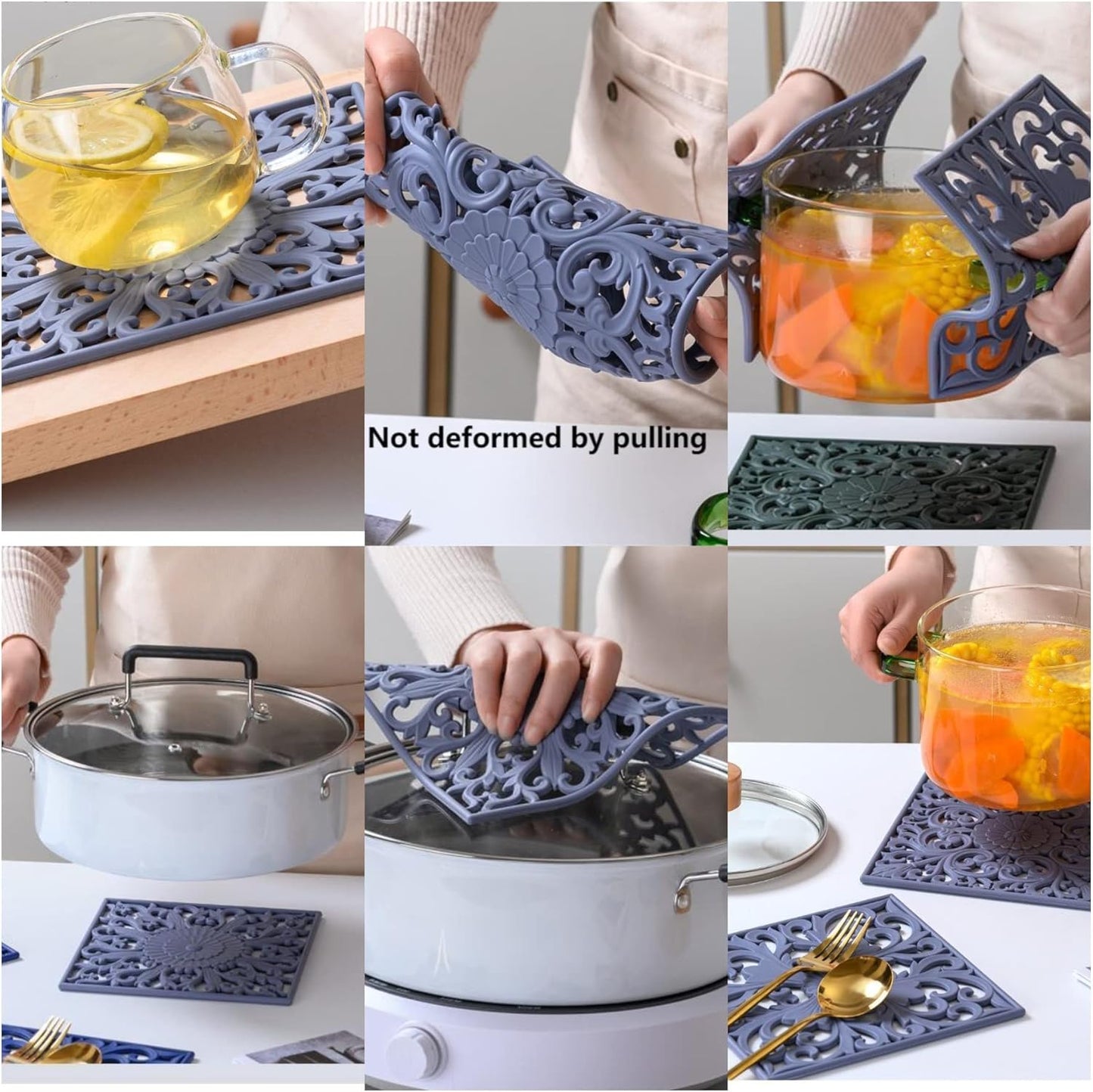 Not deformed by pulling