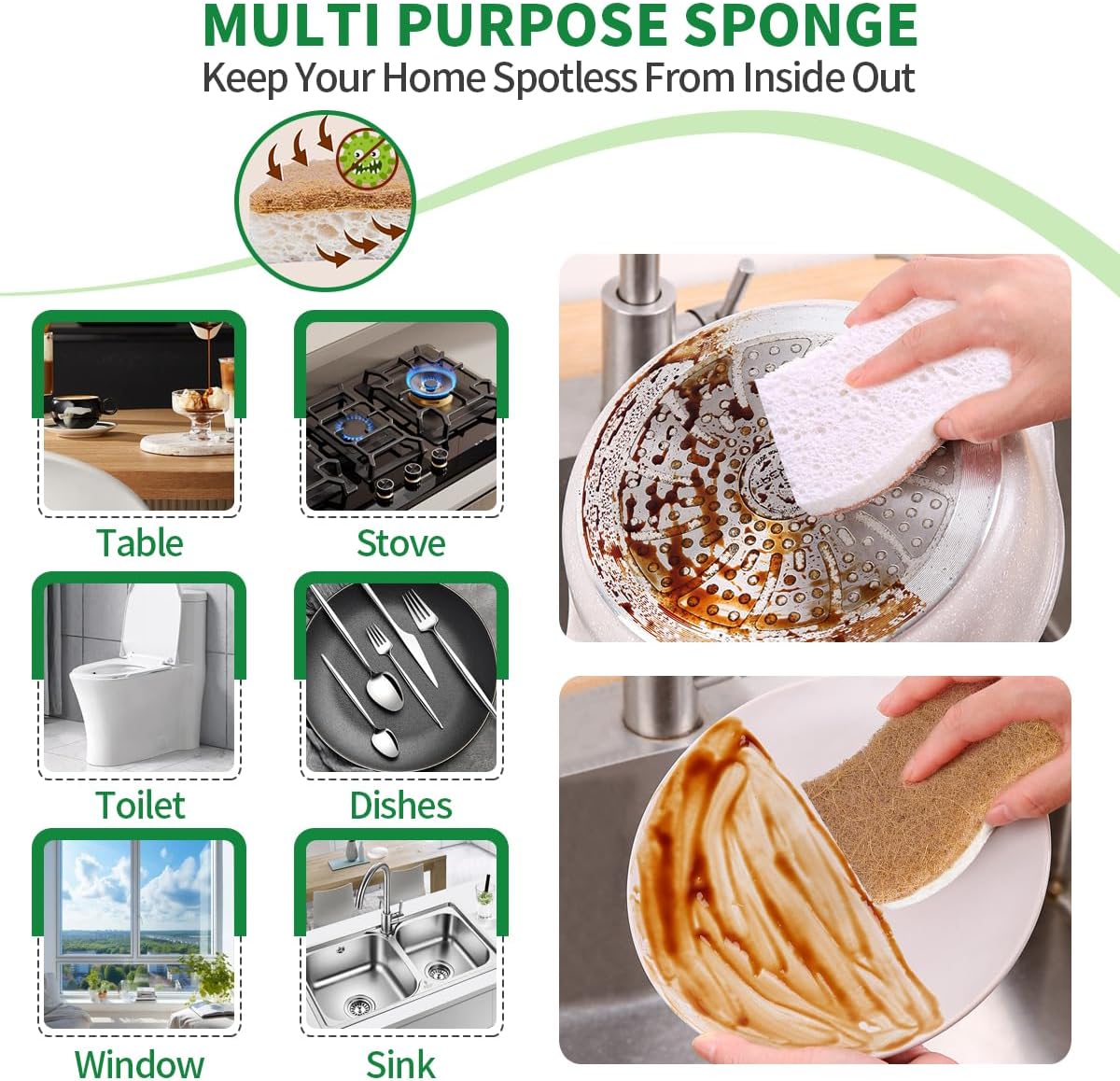 MULTI PURPOSE SPONGE
Keep Your Home Spotless From Inside Out

Table

Stove

Toilet

Dishes

Window

Sink