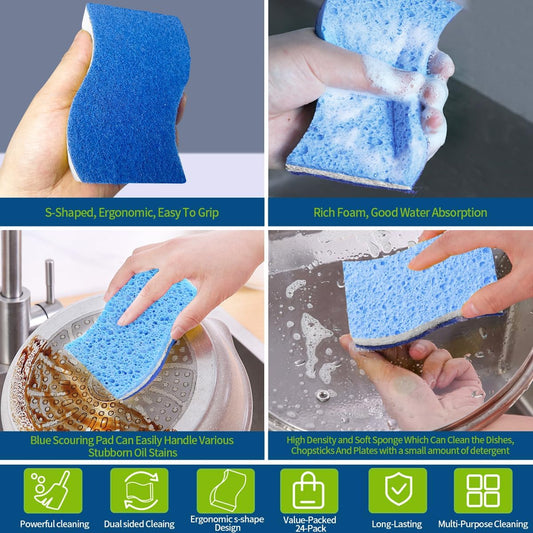 S-Shaped, Ergonomic, Easy To Grip

Rich Foam, Good Water Absorption

Blue Scouring Pad Can Easily Handle Various Stubborn Oil Stains

High Density and Soft Sponge Which Can Clean the Dishes, Chopsticks And Plates with a small amount of detergent

Powerful cleaning

Dual sided Cleaing

Ergonomic s-shape Design

Value-Packed 24-Pack

Long-Lasting

Multi-Purpose Cleaning