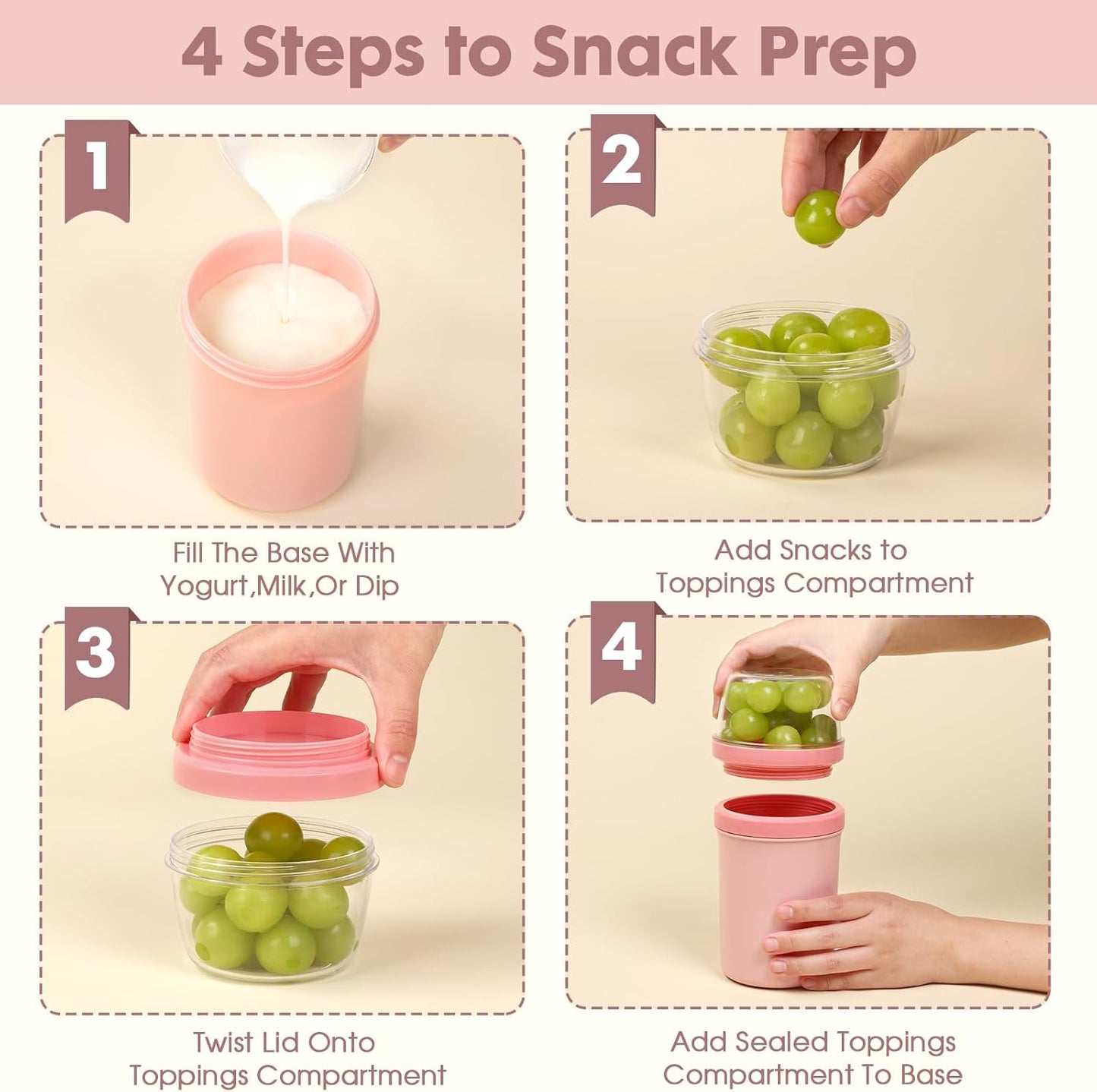 4 Steps to Snack Prep

1

Fill The Base With Yogurt,Milk,Or Dip

2

Add Snacks to Toppings Compartment

3

Twist Lid Onto Toppings Compartment

4

Add Sealed Toppings Compartment To Base