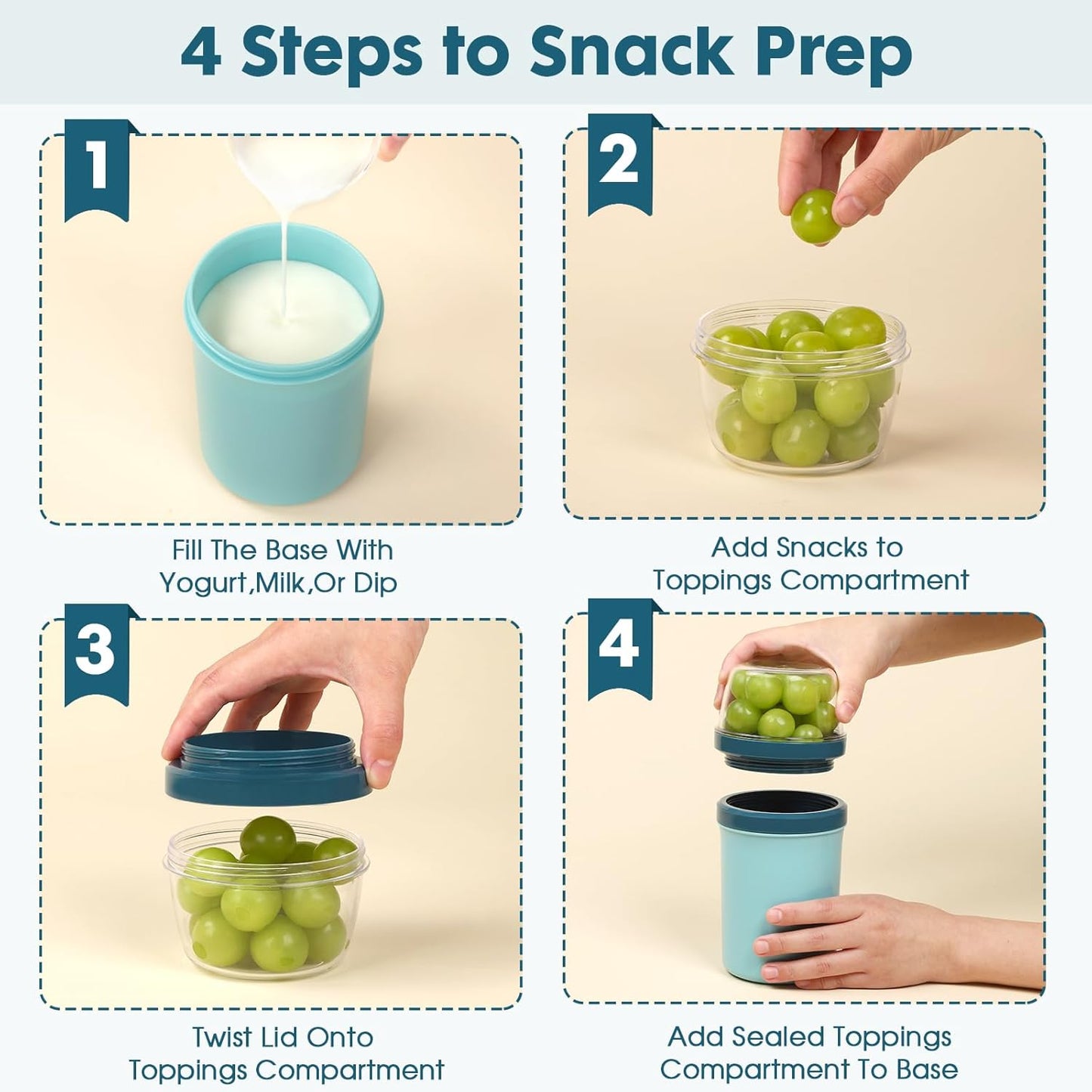 4 Steps to Snack Prep

1

Fill The Base With Yogurt,Milk,Or Dip

2

Add Snacks to Toppings Compartment

3

Twist Lid Onto Toppings Compartment

4

Add Sealed Toppings Compartment To Base