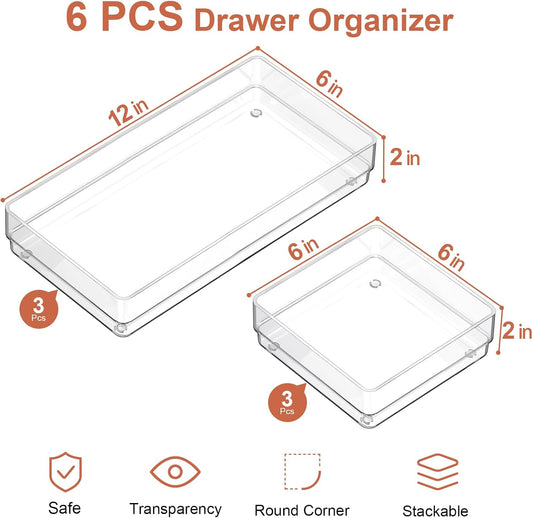 6 PCS Drawer Organizer

12 in

6 in

2 in

3 Pcs

6 in

6 in

2 in

3 Pcs

Safe

Transparency

Round Corner

Stackable