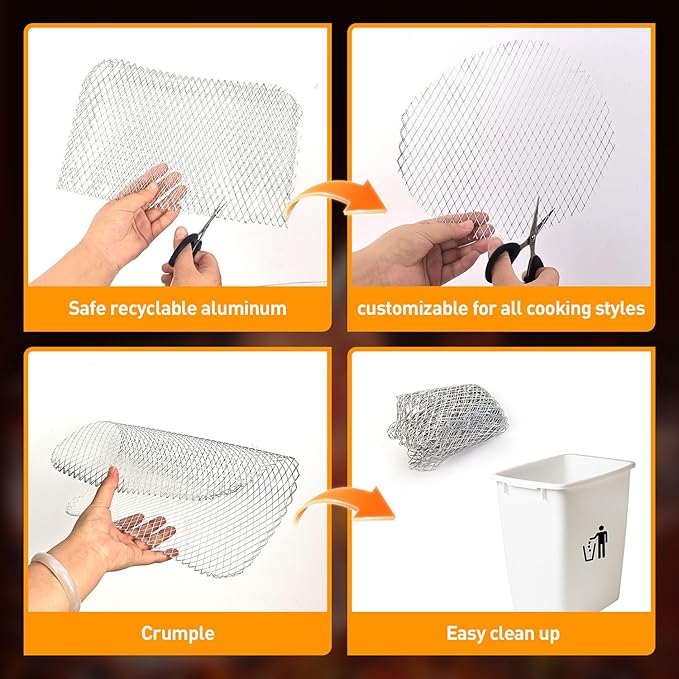 Safe recyclable aluminum

customizable for all cooking styles

Crumple

Easy clean up