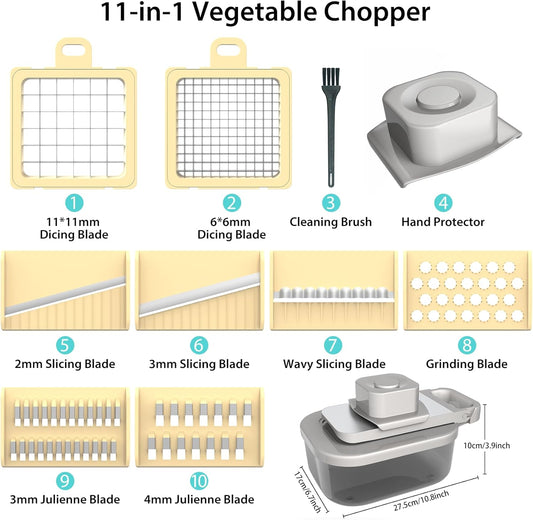 11-in-1 Vegetable Chopper

1
11*11mm Dicing Blade

2
6*6mm Dicing Blade

3
Cleaning Brush

4
Hand Protector

5
2mm Slicing Blade

6
3mm Slicing Blade

7
Wavy Slicing Blade

8
Grinding Blade

9
3mm Julienne Blade

10
4mm Julienne Blade

10cm/3.9inch

17cm/6.7inch

27.5cm/10.8inch