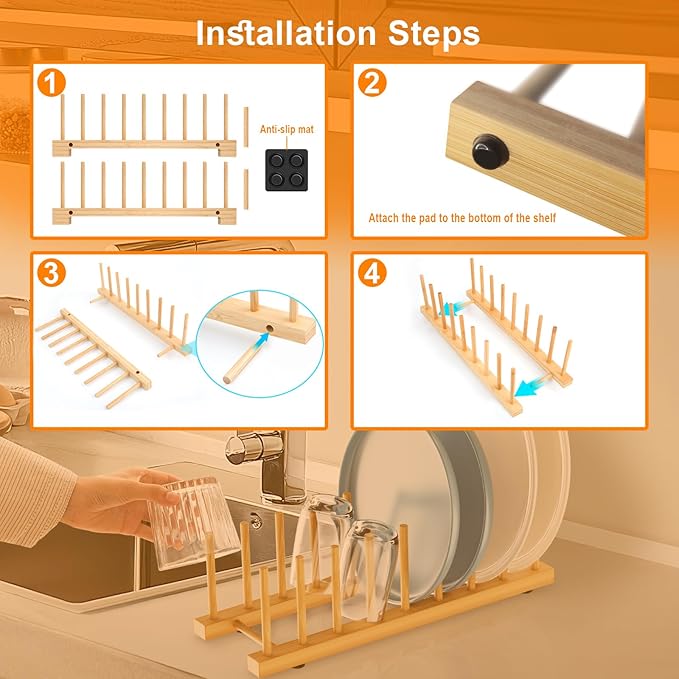 Installation Steps

1

Anti-slip mat

2

Attach the pad to the bottom of the shelf

3

4