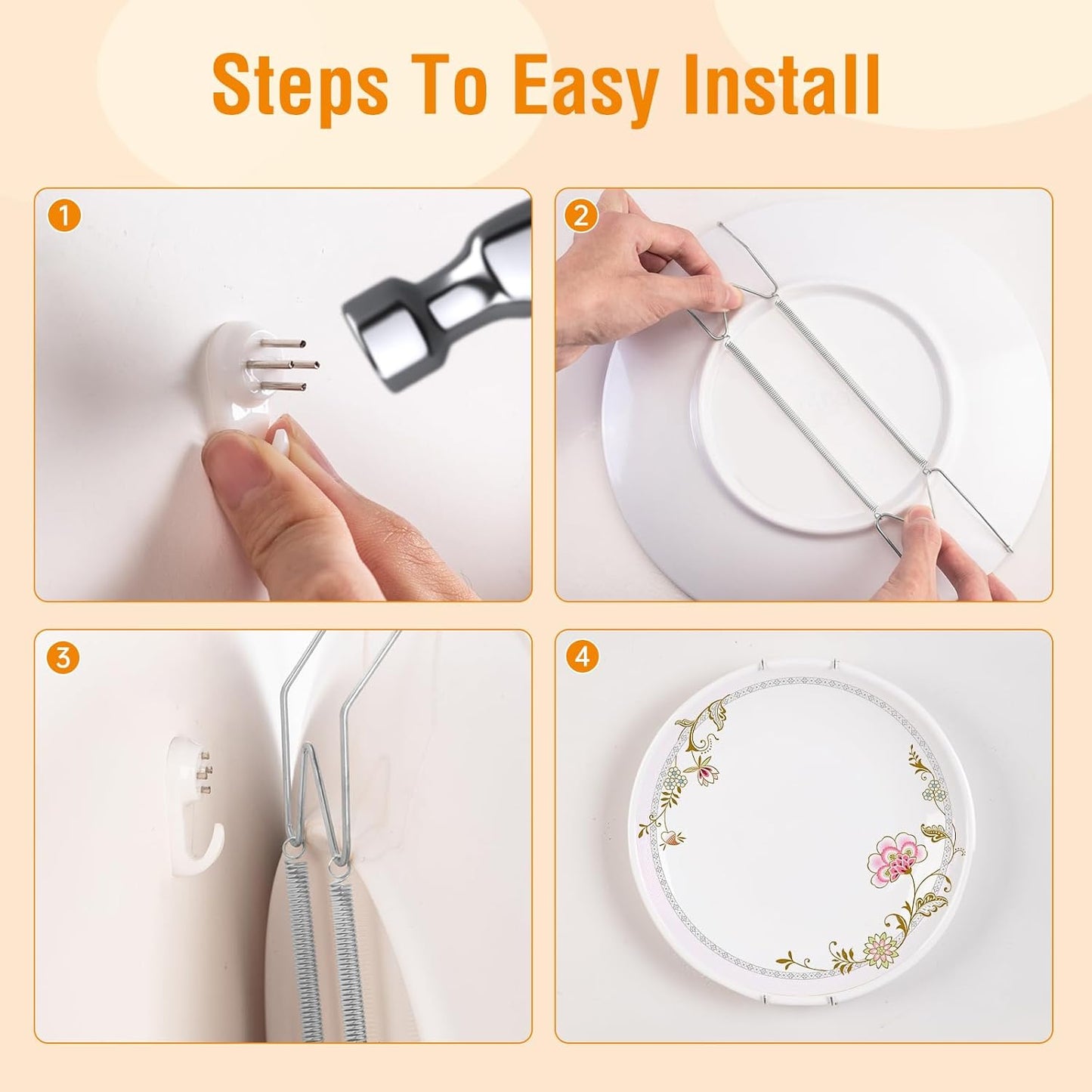 Steps To Easy Install

1

2

3

4