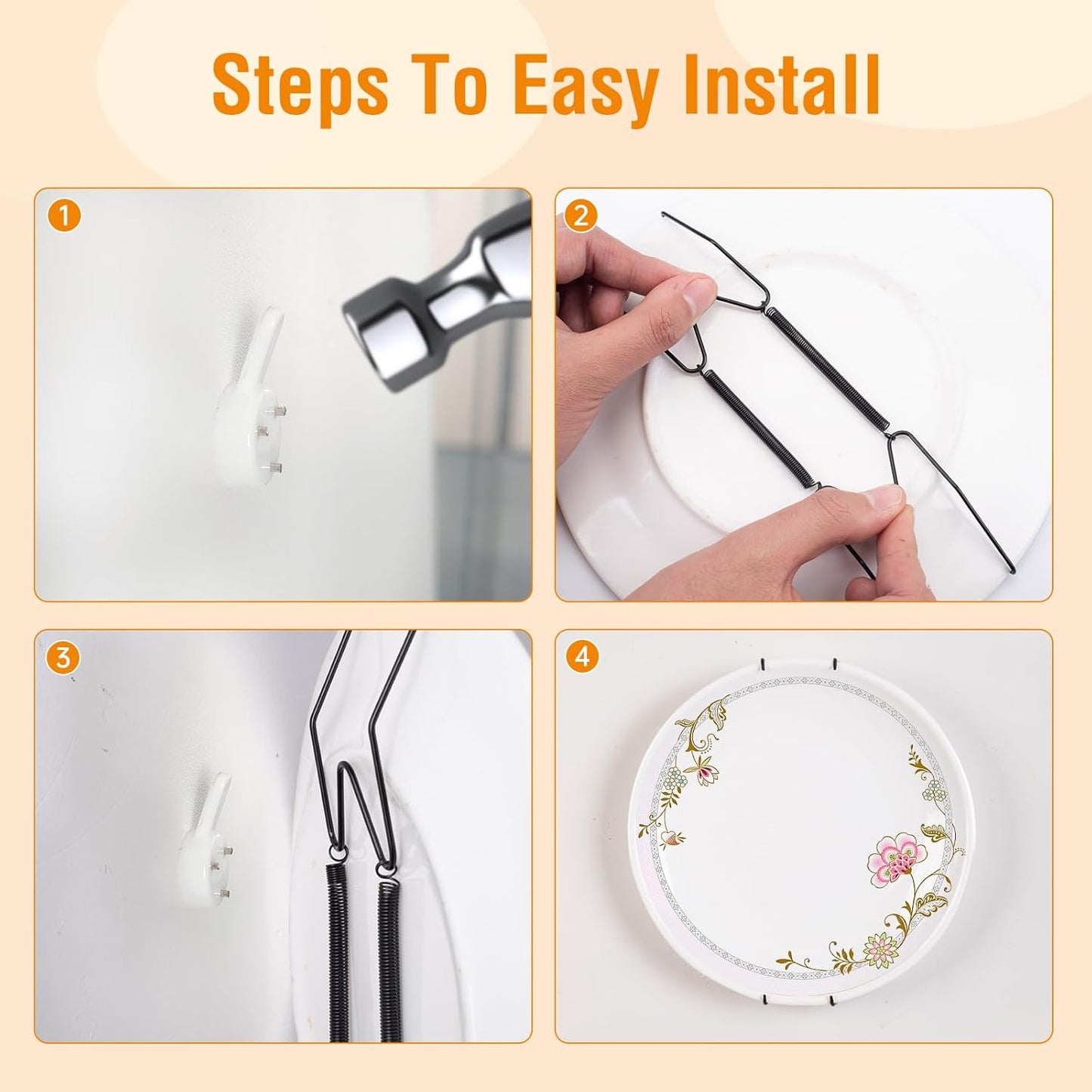 Steps To Easy Install

1

2

3

4