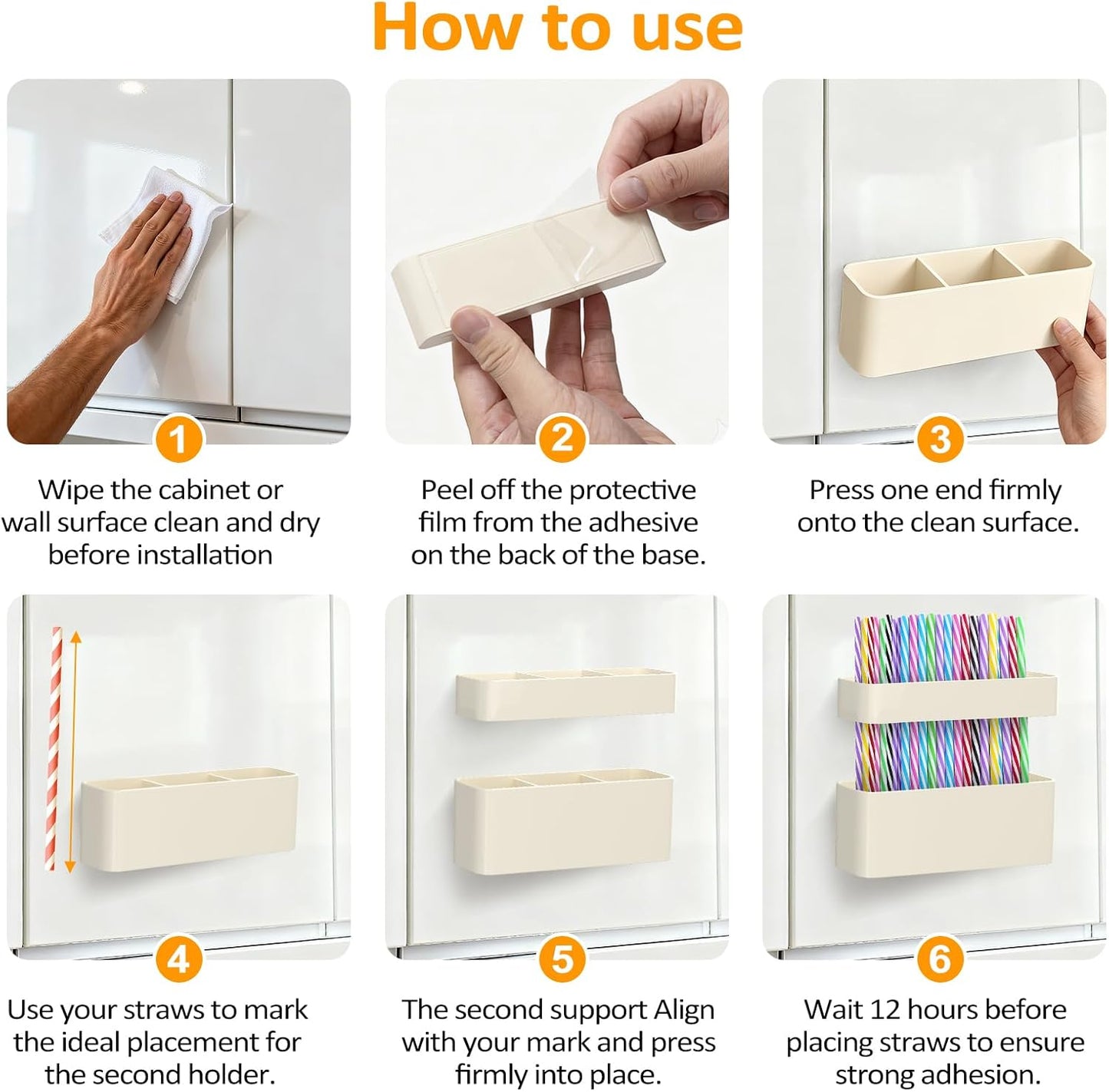 How to use

1
Wipe the cabinet or wall surface clean and dry before installation

2
Peel off the protective film from the adhesive on the back of the base.

3
Press one end firmly onto the clean surface.

4
Use your straws to mark the ideal placement for the second holder.

5
The second support Align with your mark and press firmly into place.

6
Wait 12 hours before placing straws to ensure strong adhesion.