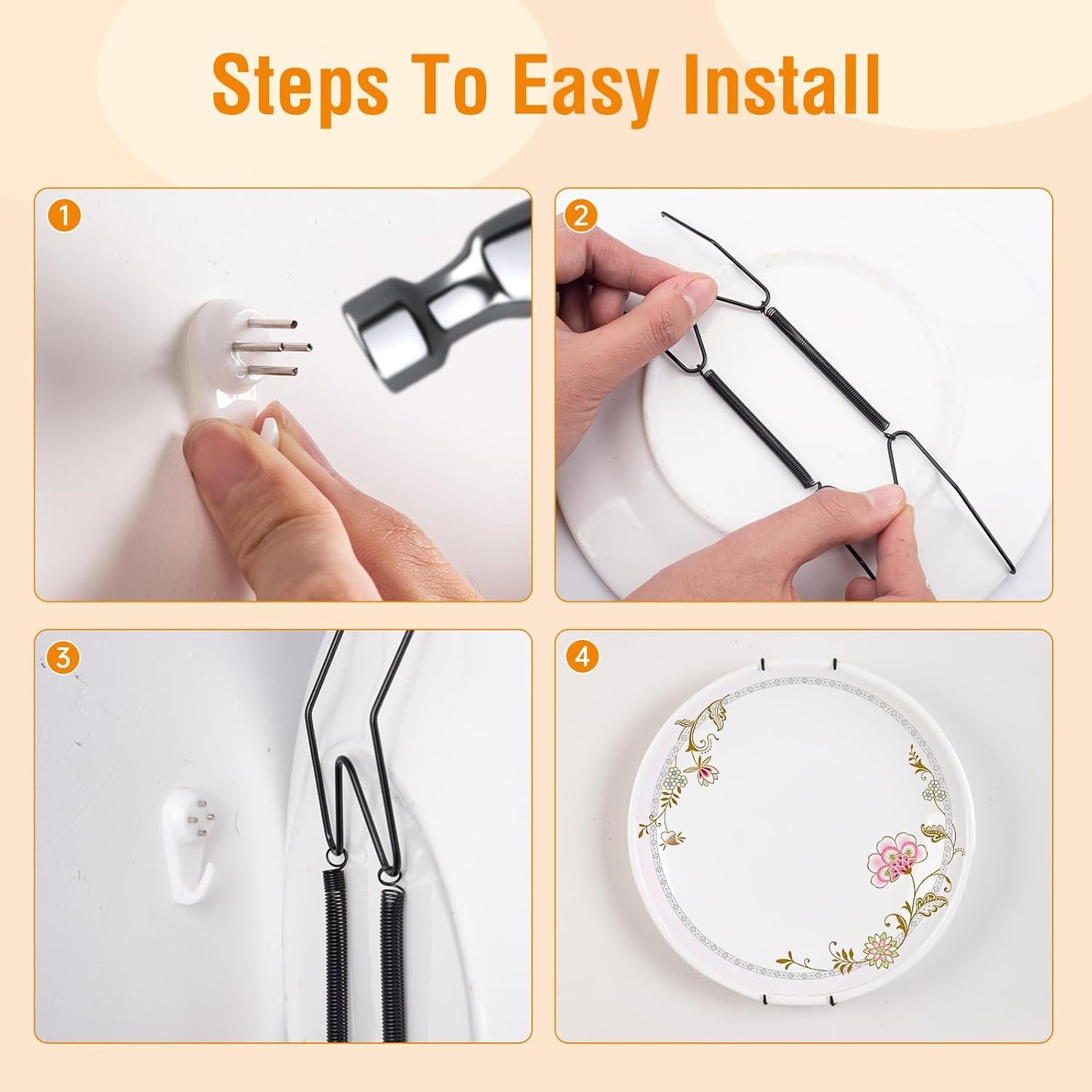 Steps To Easy Install

1

2

3

4