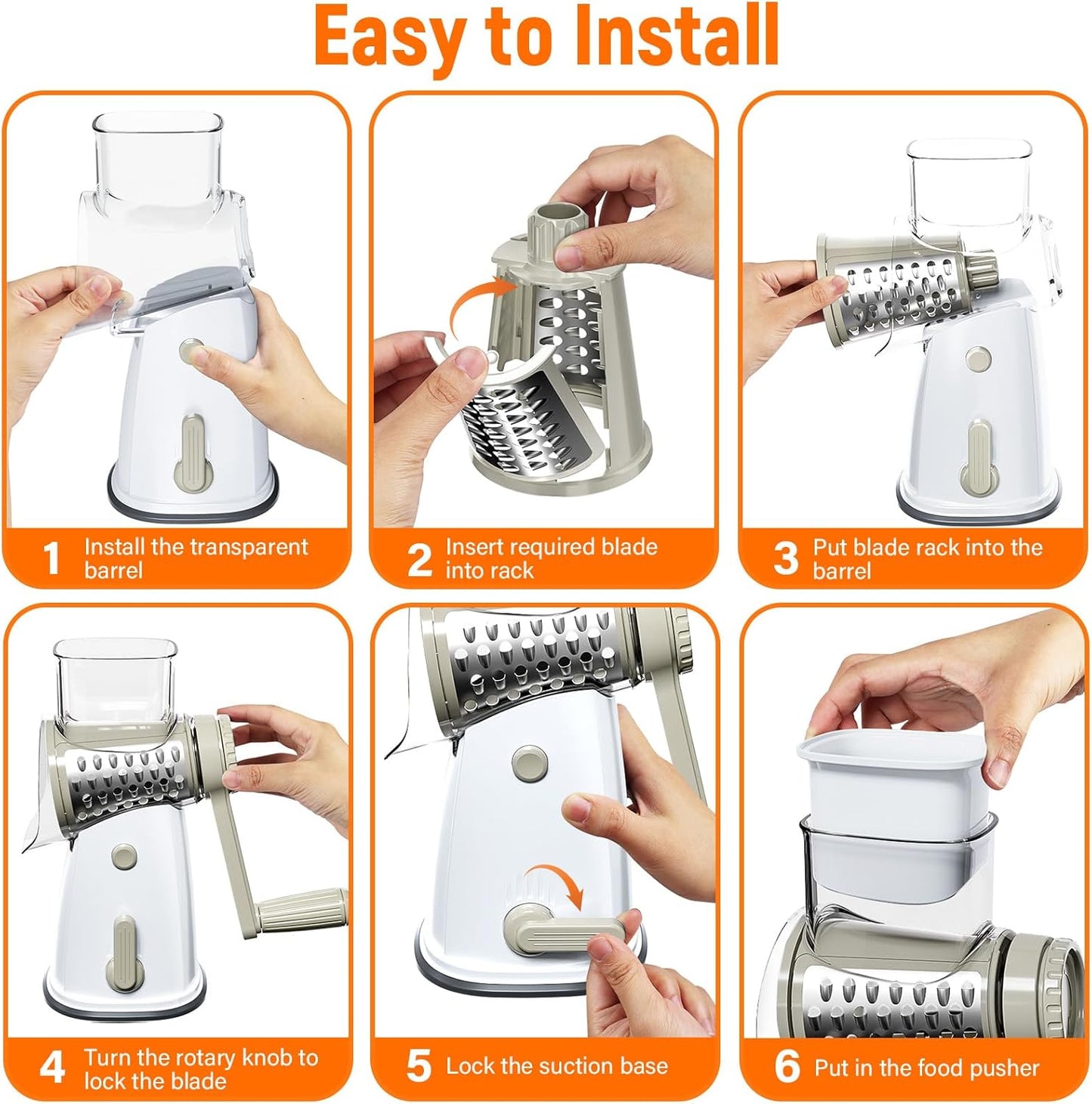 Easy to Install

1 Install the transparent barrel

2 Insert required blade into rack

3 Put blade rack into the barrel

4 Turn the rotary knob to lock the blade

5 Lock the suction base

6 Put in the food pusher