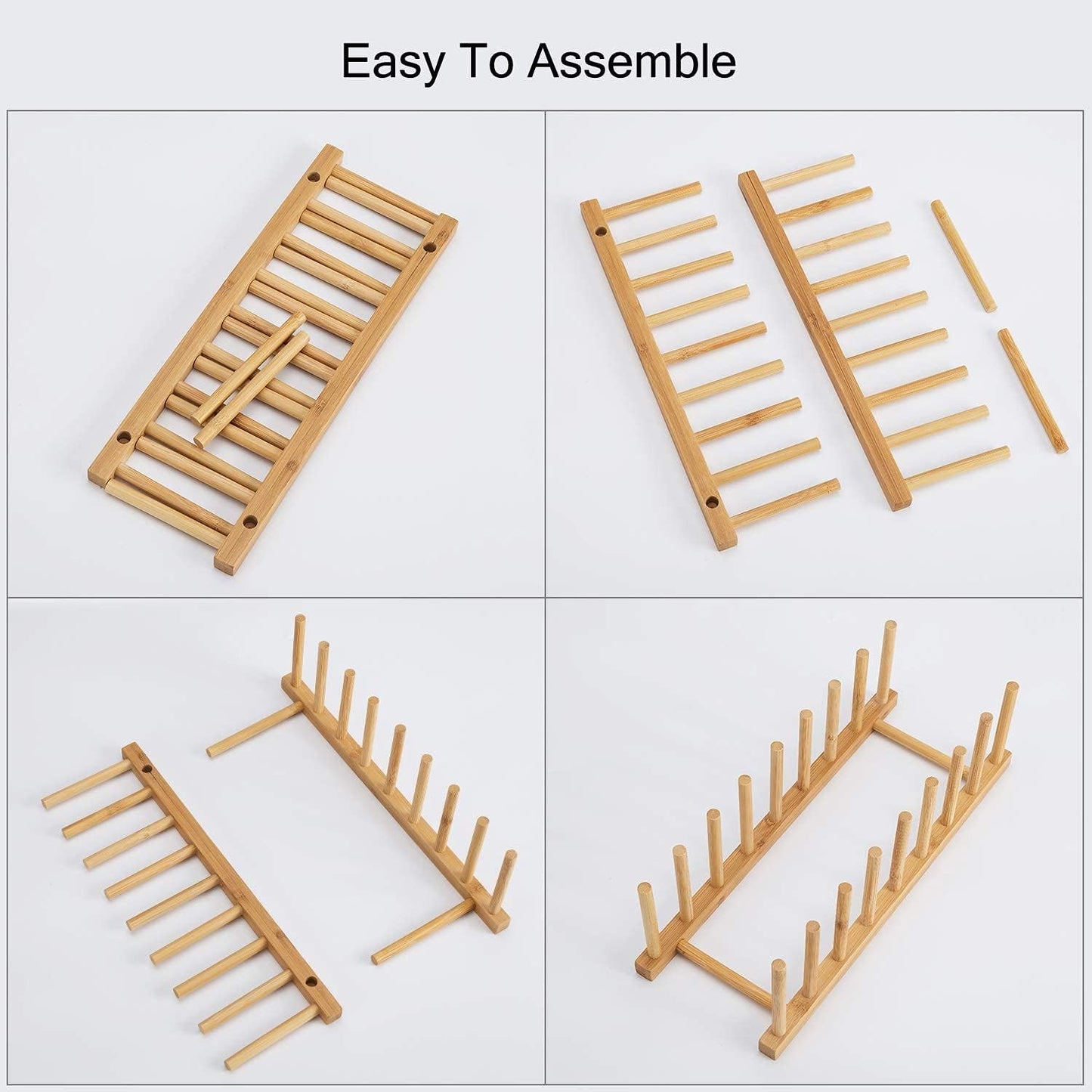 Easy To Assemble