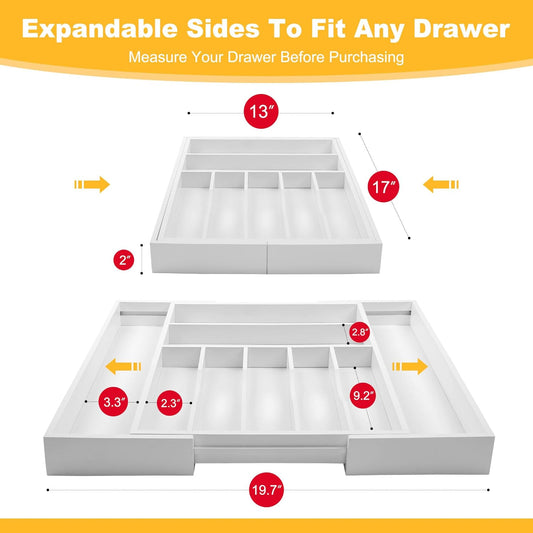 Expandable Sides To Fit Any Drawer

Measure Your Drawer Before Purchasing

13″

17″

2″

2.8″

3.3″

2.3″

9.2″

19.7″