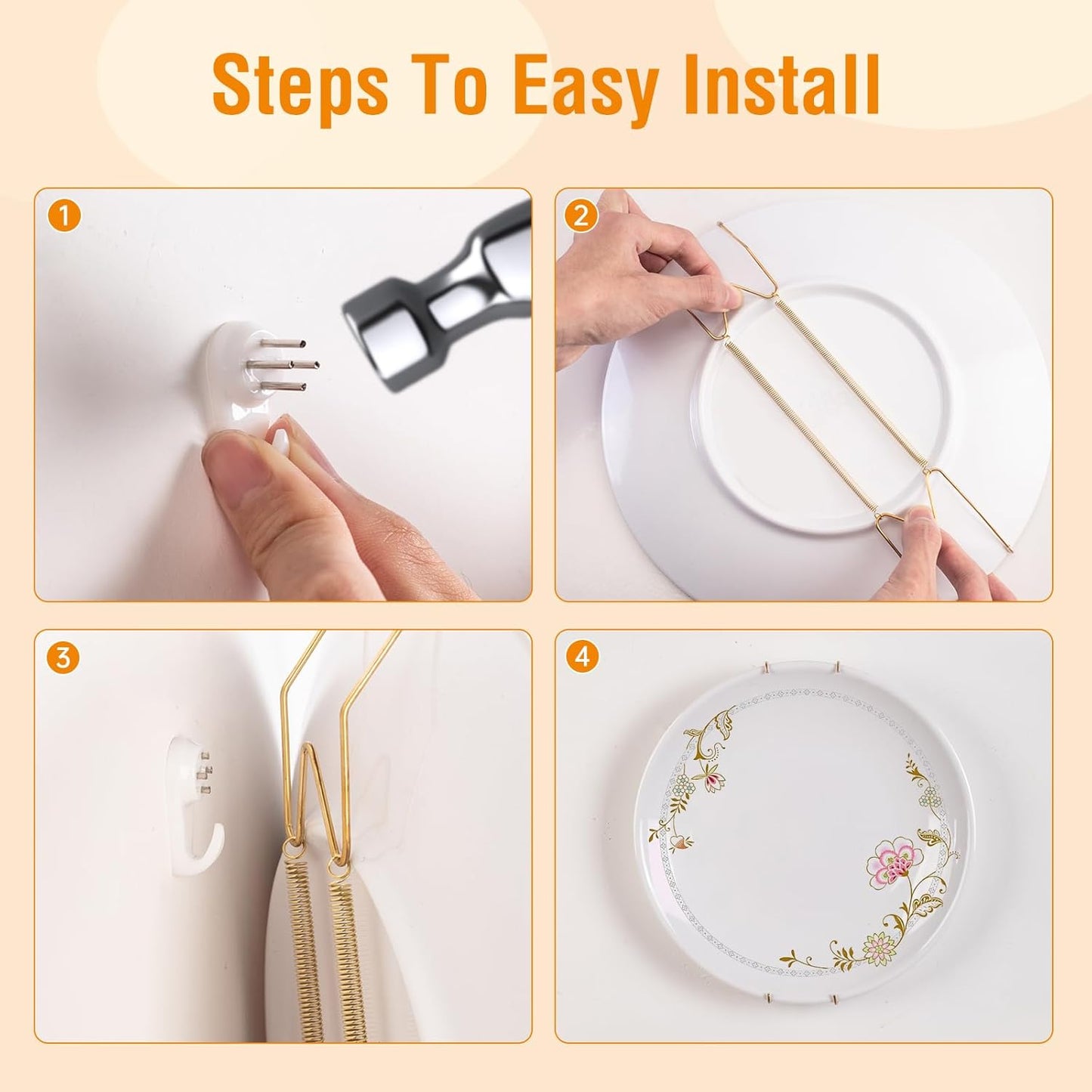 Steps To Easy Install

1

2

3

4