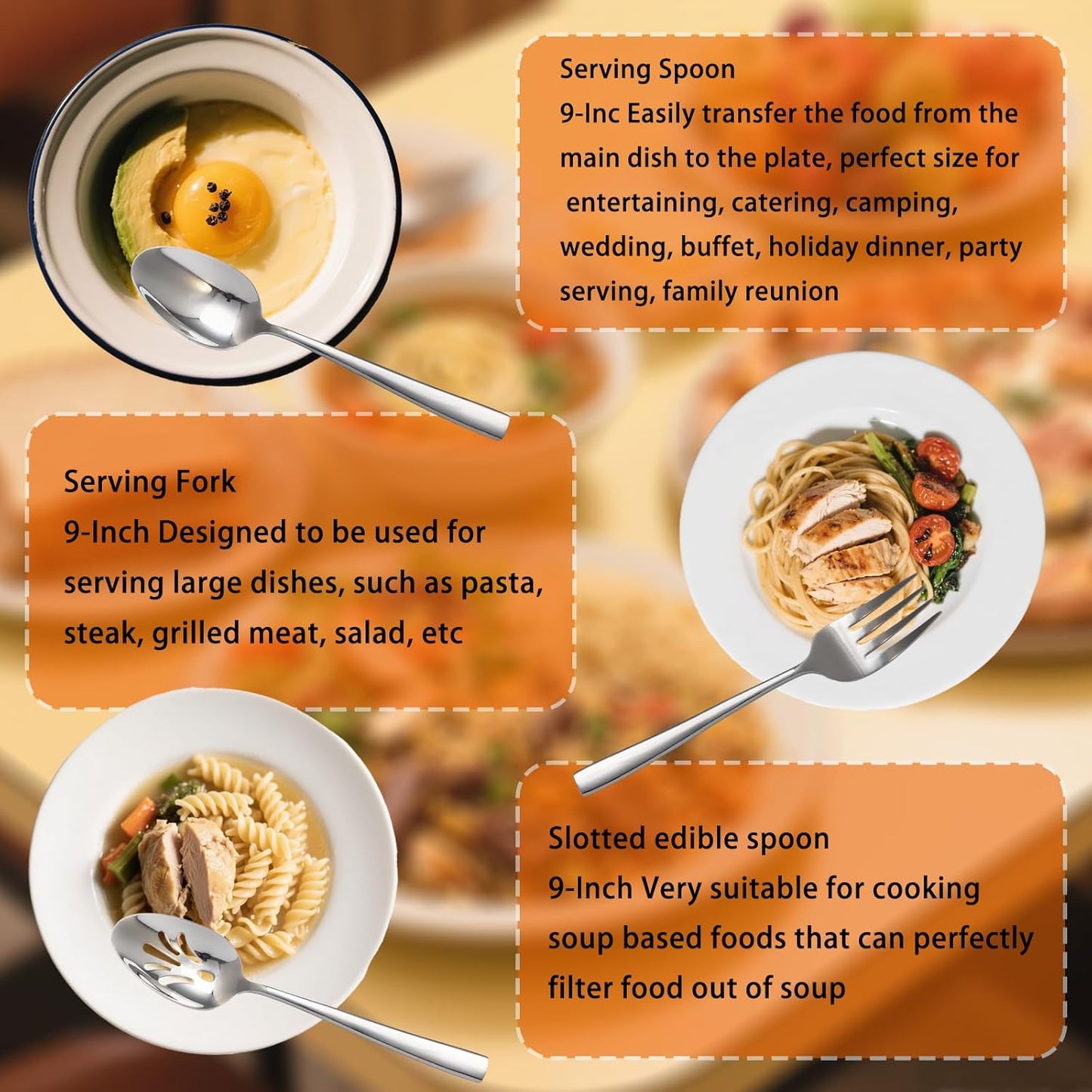 Serving Spoon
9-Inc Easily transfer the food from the main dish to the plate, perfect size for entertaining, catering, camping, wedding, buffet, holiday dinner, party serving, family reunion

Serving Fork
9-Inch Designed to be used for serving large dishes, such as pasta, steak, grilled meat, salad, etc

Slotted edible spoon
9-Inch Very suitable for cooking soup based foods that can perfectly filter food out of soup