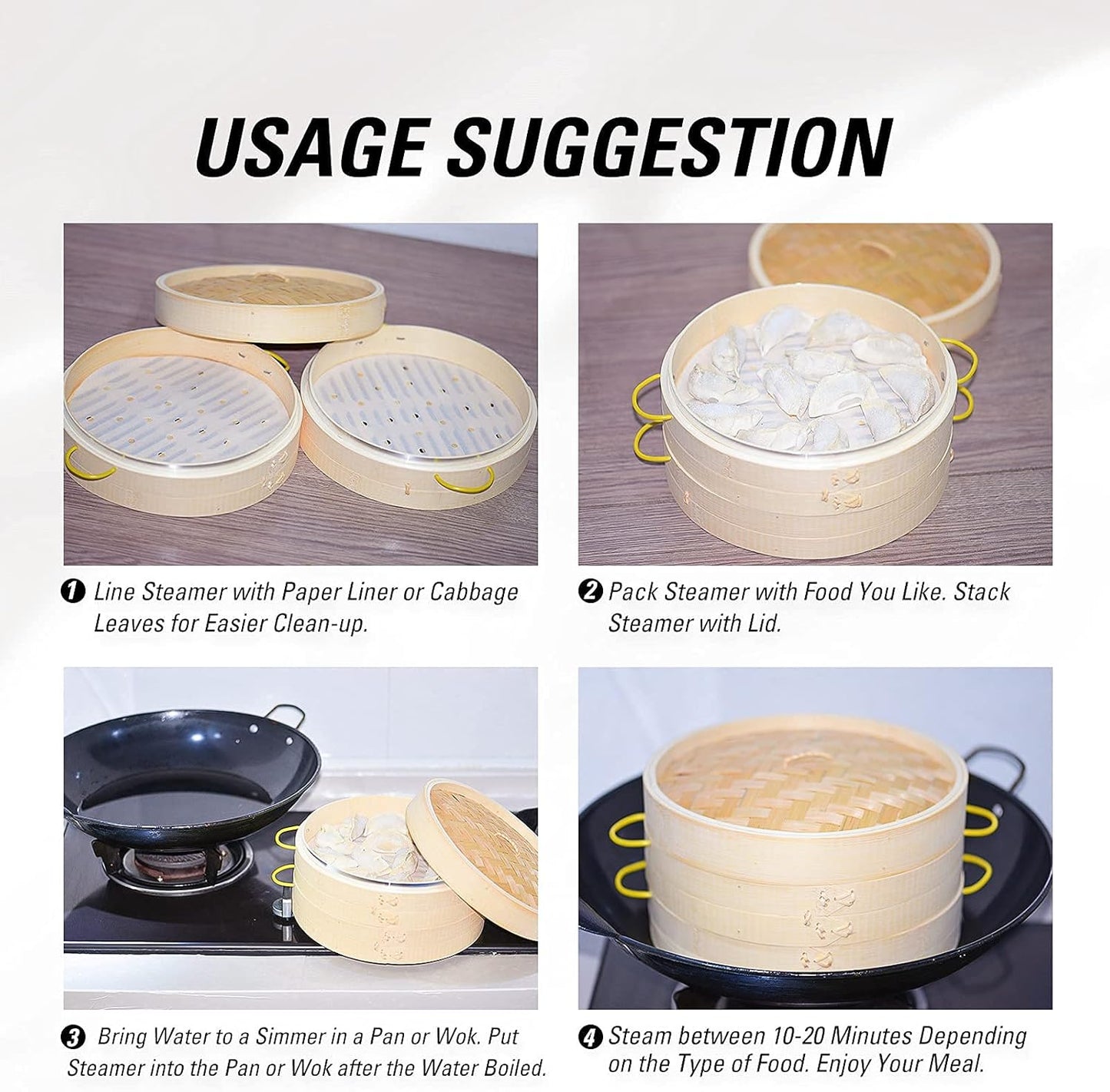 USAGE SUGGESTION

❶ Line Steamer with Paper Liner or Cabbage Leaves for Easier Clean-up.

❷ Pack Steamer with Food You Like. Stack Steamer with Lid.

❸ Bring Water to a Simmer in a Pan or Wok. Put Steamer into the Pan or Wok after the Water Boiled.

❹ Steam between 10-20 Minutes Depending on the Type of Food. Enjoy Your Meal.