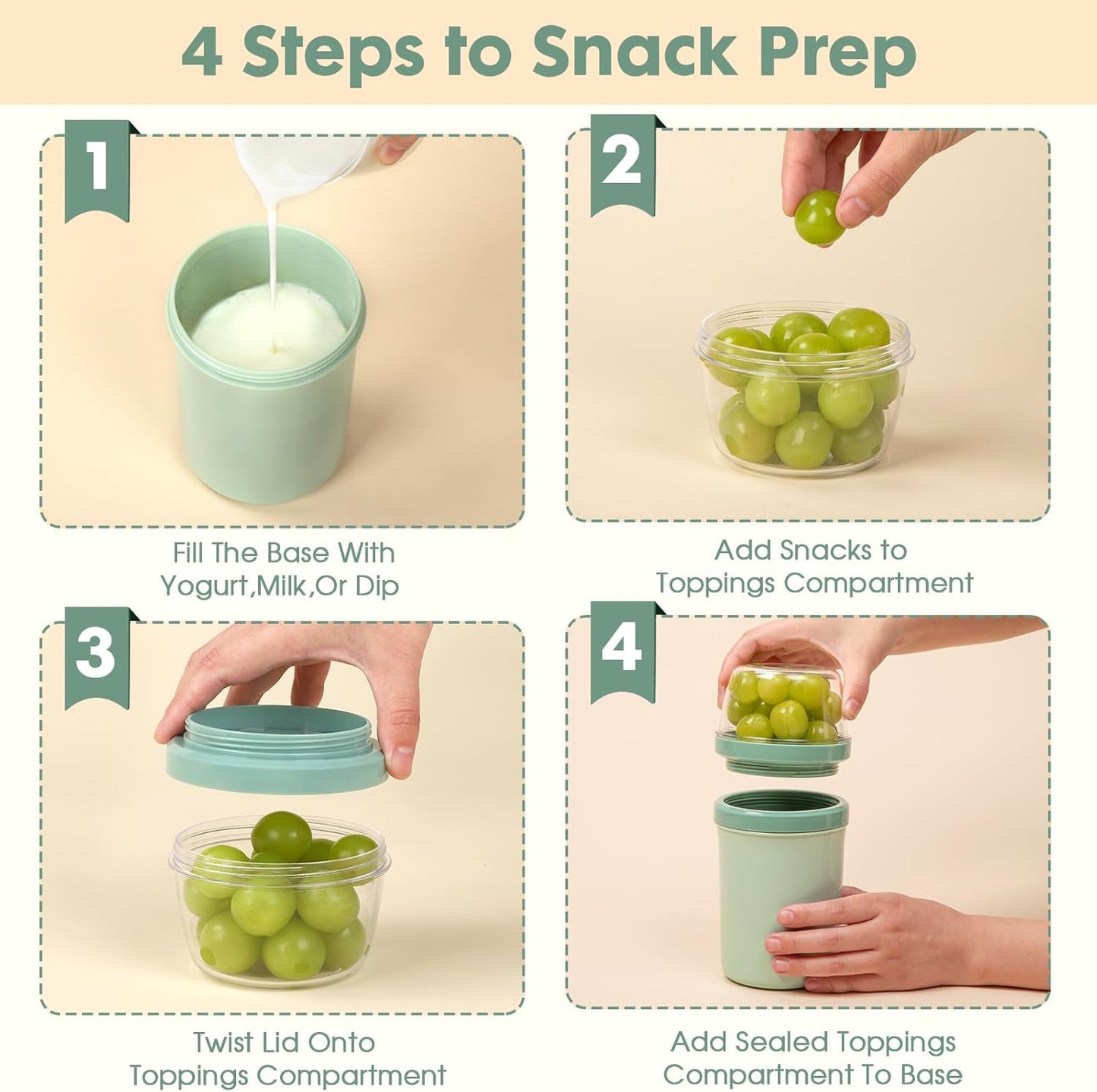 4 Steps to Snack Prep

1

Fill The Base With Yogurt,Milk,Or Dip

2

Add Snacks to Toppings Compartment

3

Twist Lid Onto Toppings Compartment

4

Add Sealed Toppings Compartment To Base