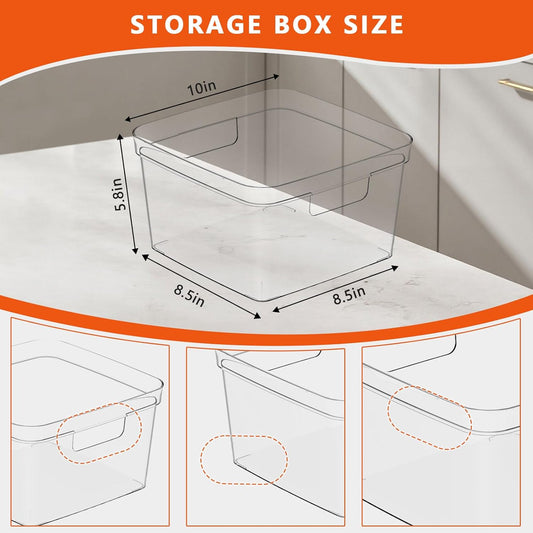 STORAGE BOX SIZE

10in

5.8in

8.5in

8.5in