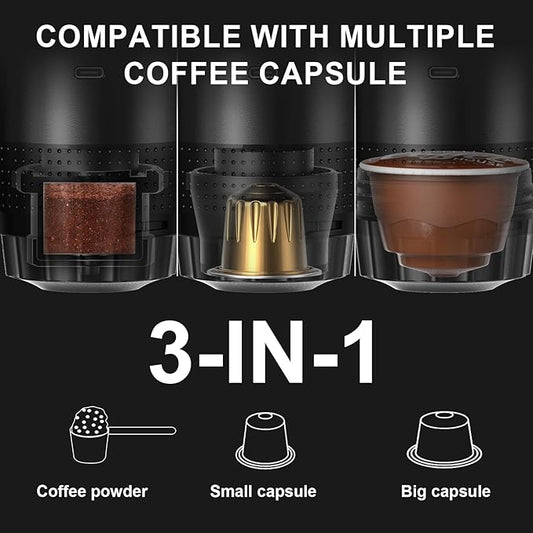 COMPATIBLE WITH MULTIPLE COFFEE CAPSULE

3-IN-1

Coffee powder

Small capsule

Big capsule