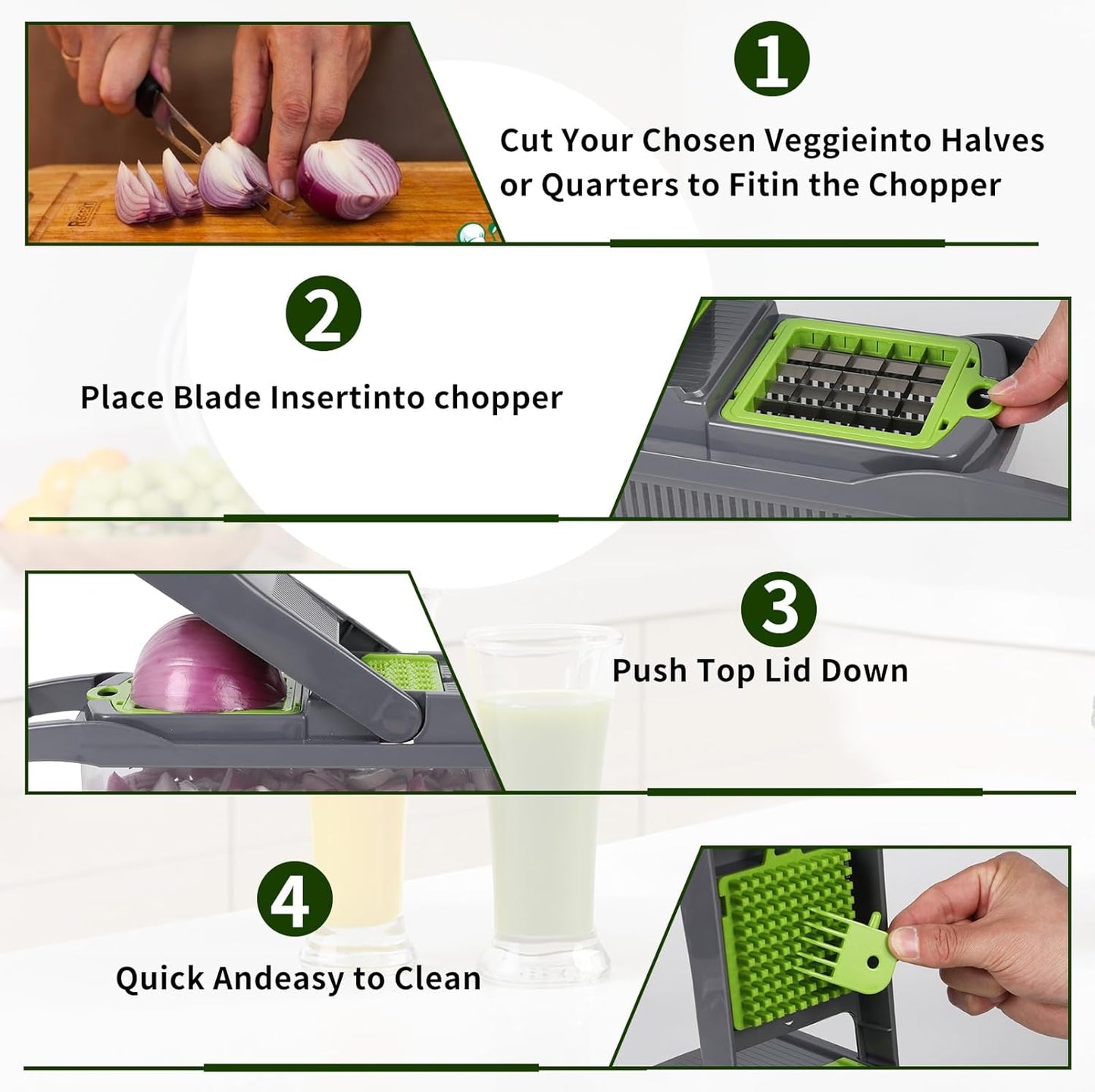 1

Cut Your Chosen Veggieinto Halves or Quarters to Fitin the Chopper

2

Place Blade Insertinto chopper

3

Push Top Lid Down

4

Quick Andeasy to Clean