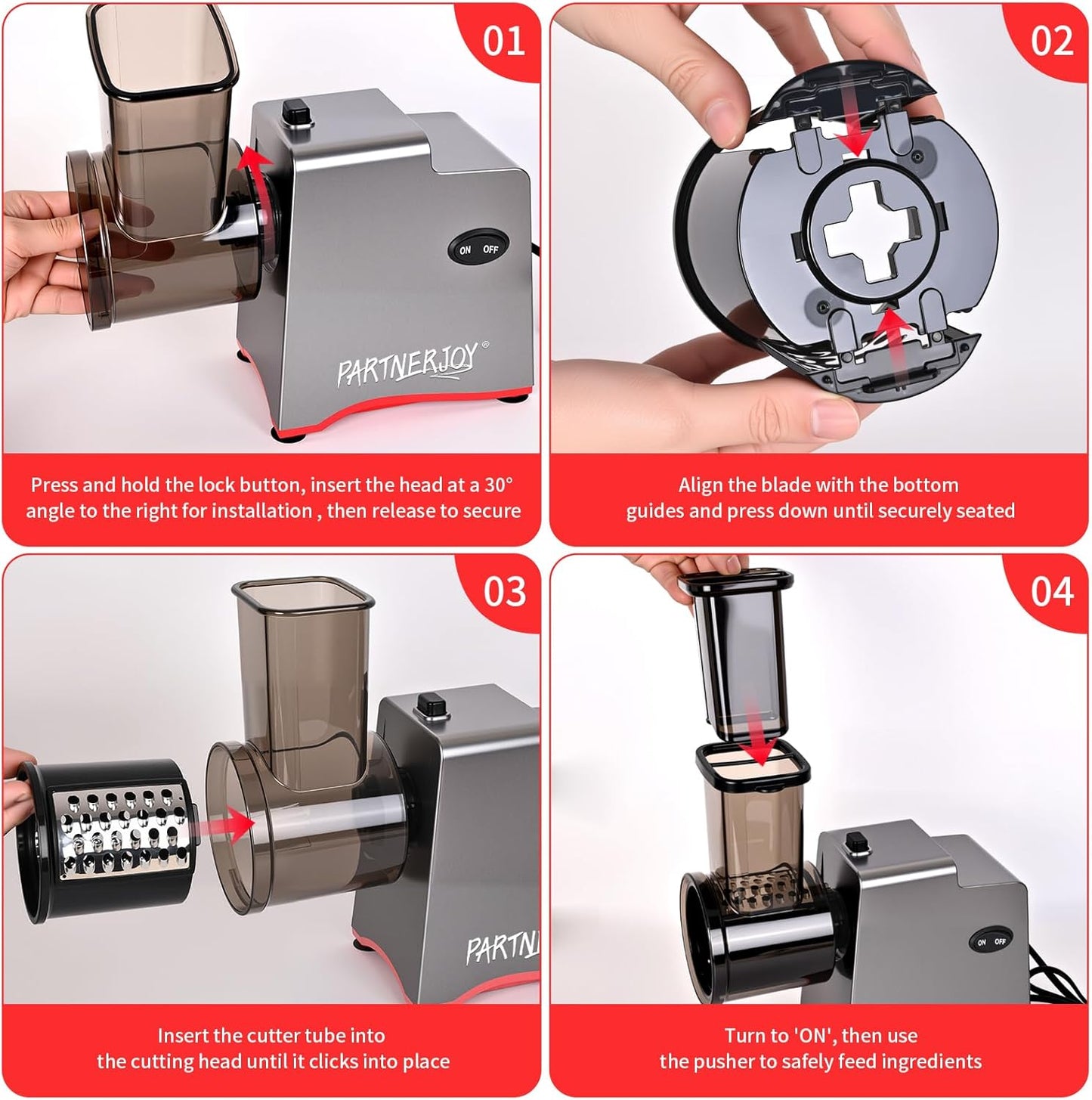 01

ON OFF

PARTNERJOY®

Press and hold the lock button, insert the head at a 30° angle to the right for installation , then release to secure

02

Align the blade with the bottom guides and press down until securely seated

03

PARTN

Insert the cutter tube into the cutting head until it clicks into place

04

ON OFF

Turn to 'ON', then use the pusher to safely feed ingredients