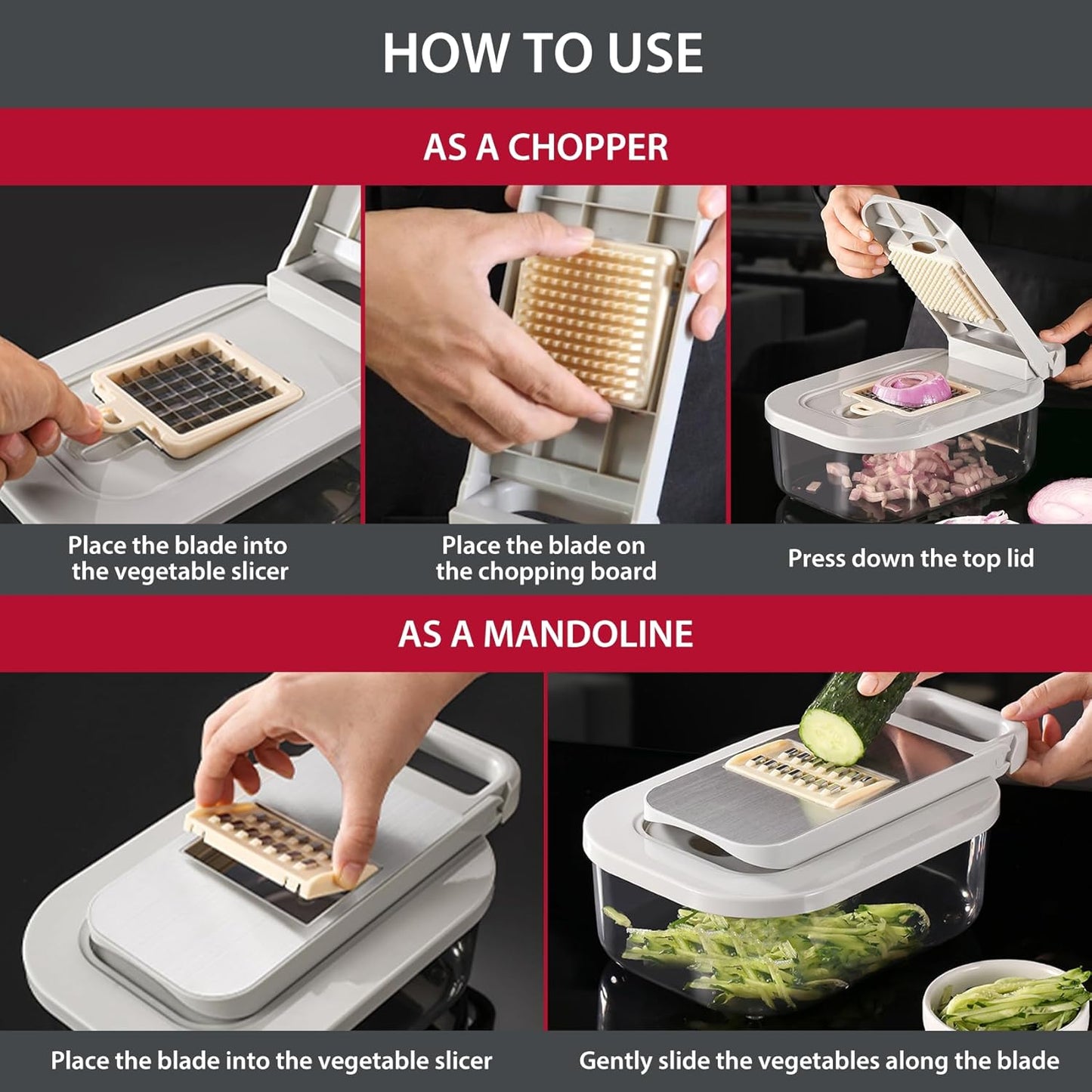 HOW TO USE

AS A CHOPPER

Place the blade into the vegetable slicer

Place the blade on the chopping board

Press down the top lid

AS A MANDOLINE

Place the blade into the vegetable slicer

Gently slide the vegetables along the blade