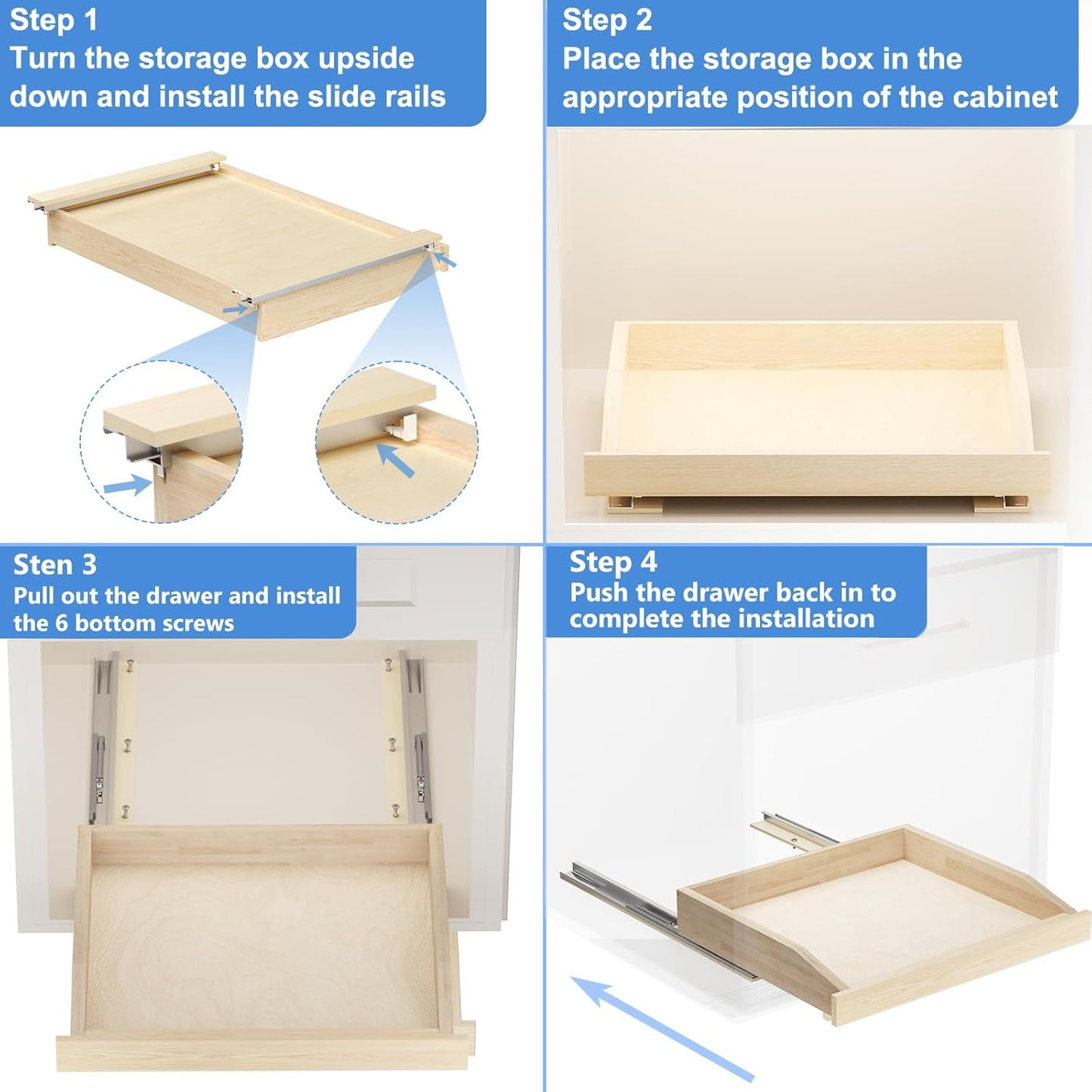 Step 1
Turn the storage box upside down and install the slide rails

Step 2
Place the storage box in the appropriate position of the cabinet

Sten 3
Pull out the drawer and install the 6 bottom screws

Step 4
Push the drawer back in to complete the installation