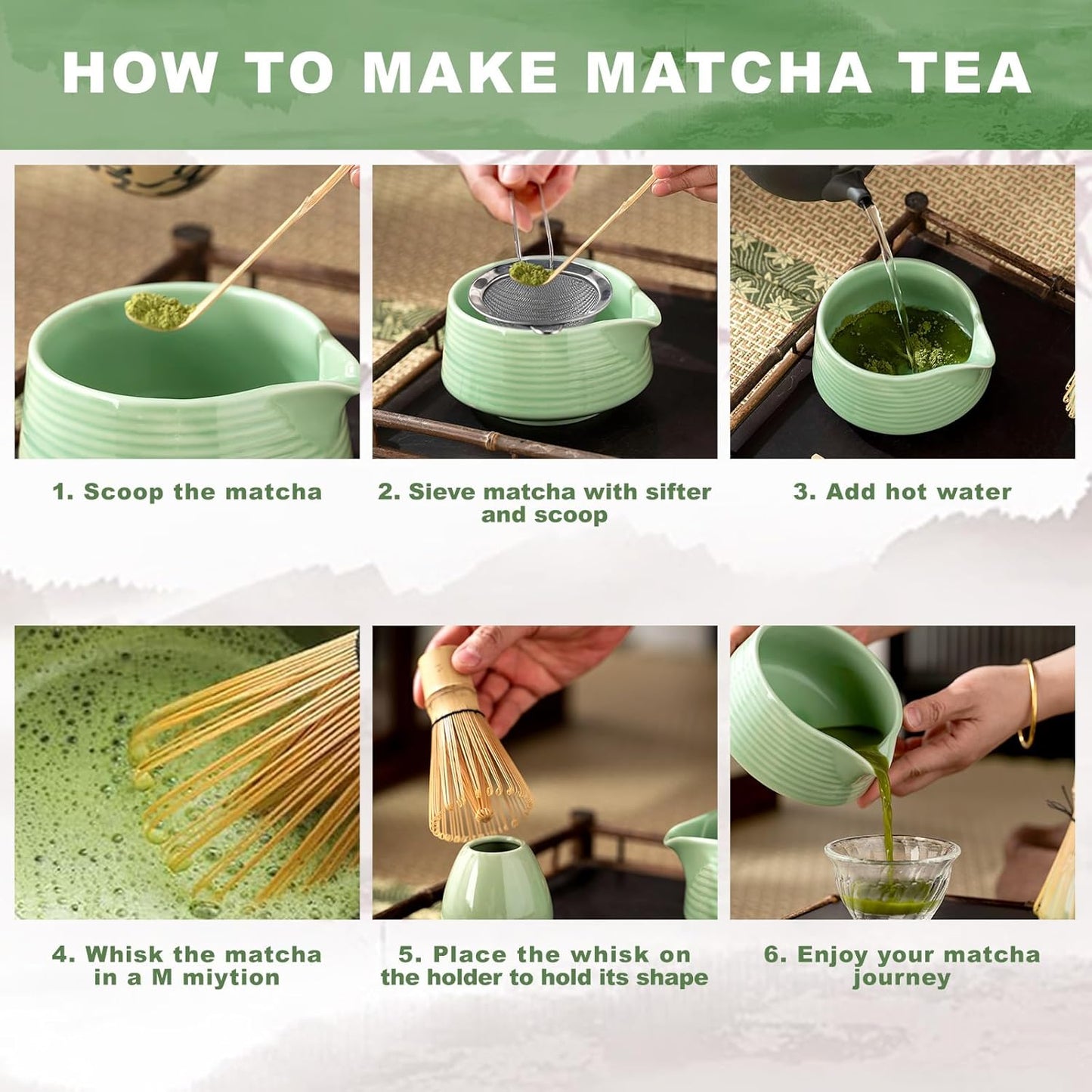 HOW TO MAKE MATCHA TEA

1. Scoop the matcha

2. Sieve matcha with sifter and scoop

3. Add hot water

4. Whisk the matcha in a M miytion

5. Place the whisk on the holder to hold its shape

6. Enjoy your matcha journey