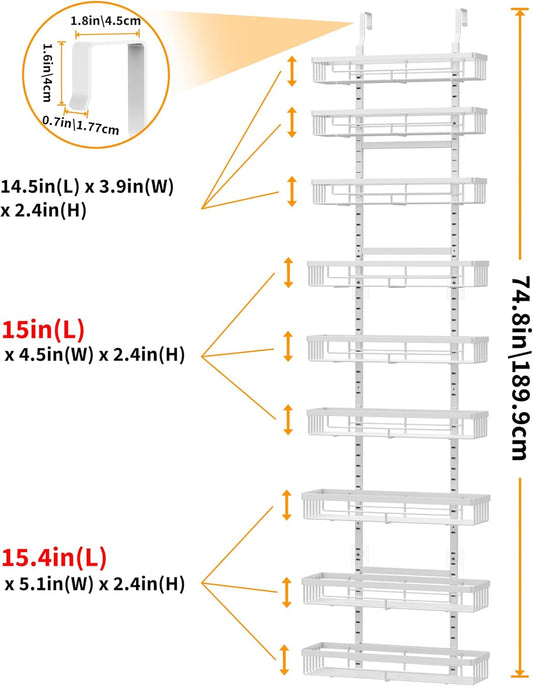 1.8in\4.5cm

1.6in\4cm

0.7in\1.77cm

14.5in(L) x 3.9in(W) x 2.4in(H)

15in(L) x 4.5in(W) x 2.4in(H)

15.4in(L) x 5.1in(W) x 2.4in(H)

74.8in\189.9cm