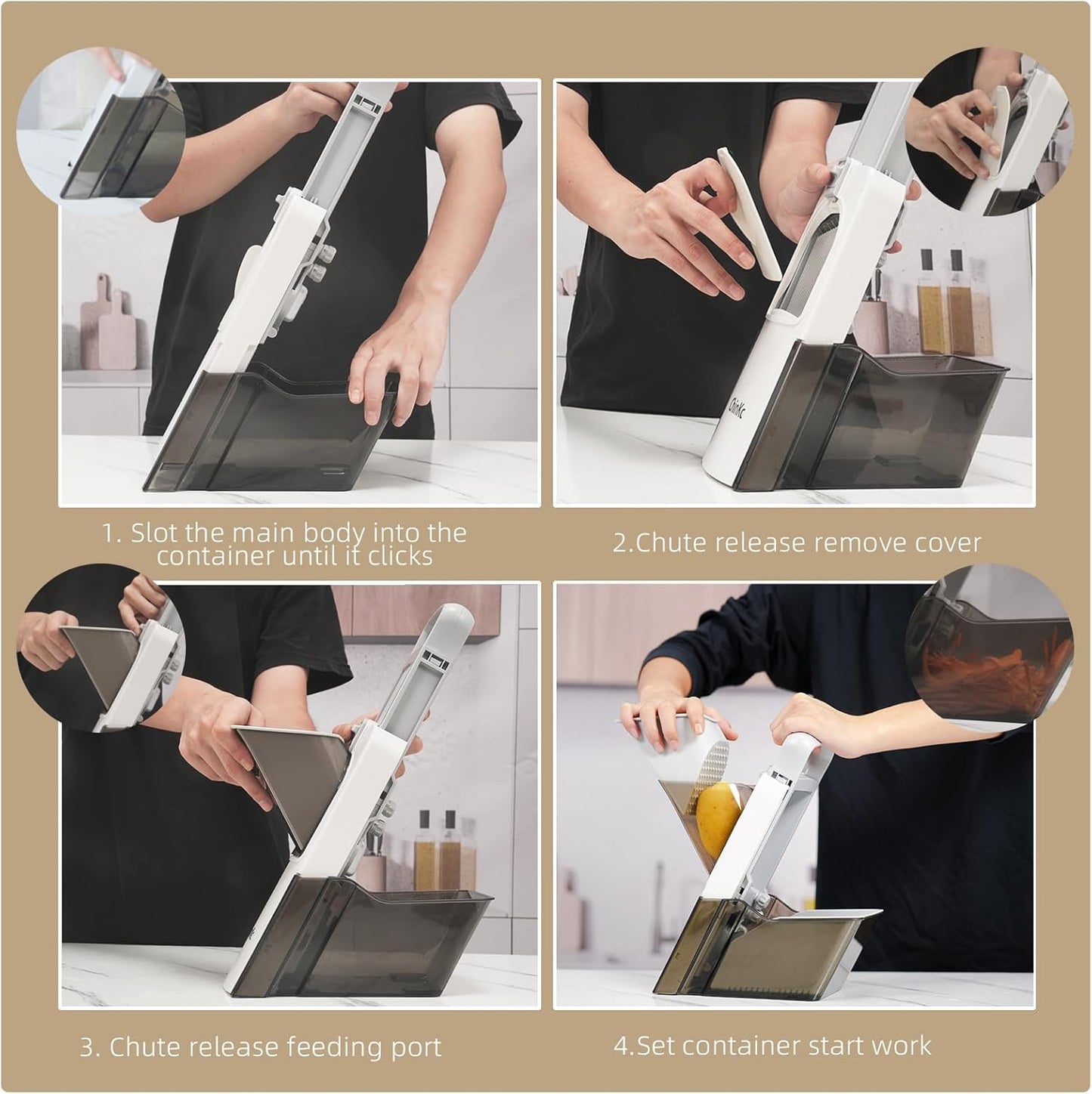 1. Slot the main body into the container until it clicks

ChinKc

2.Chute release remove cover

3. Chute release feeding port

4.Set container start work