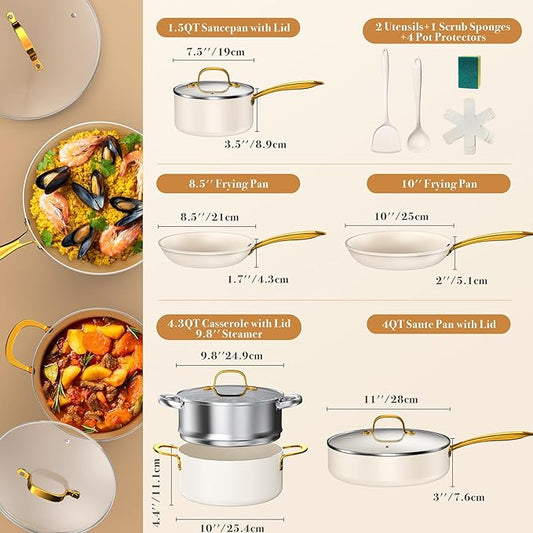 1.5QT Saucepan with Lid

7.5″/19cm

3.5″/8.9cm

2 Utensils+1 Scrub Sponges +4 Pot Protectors

8.5″ Frying Pan

8.5″/21cm

1.7″/4.3cm

10″ Frying Pan

10″/25cm

2″/5.1cm

4.3QT Casserole with Lid 9.8″ Steamer

9.8″24.9cm

4.4″/11.1cm

10″/25.4cm

4QT Saute Pan with Lid

11″/28cm

3″/7.6cm