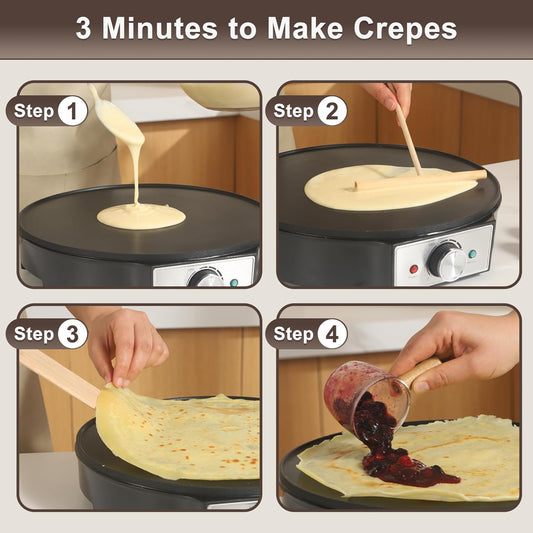 3 Minutes to Make Crepes

Step 1

Step 2

Step 3

Step 4