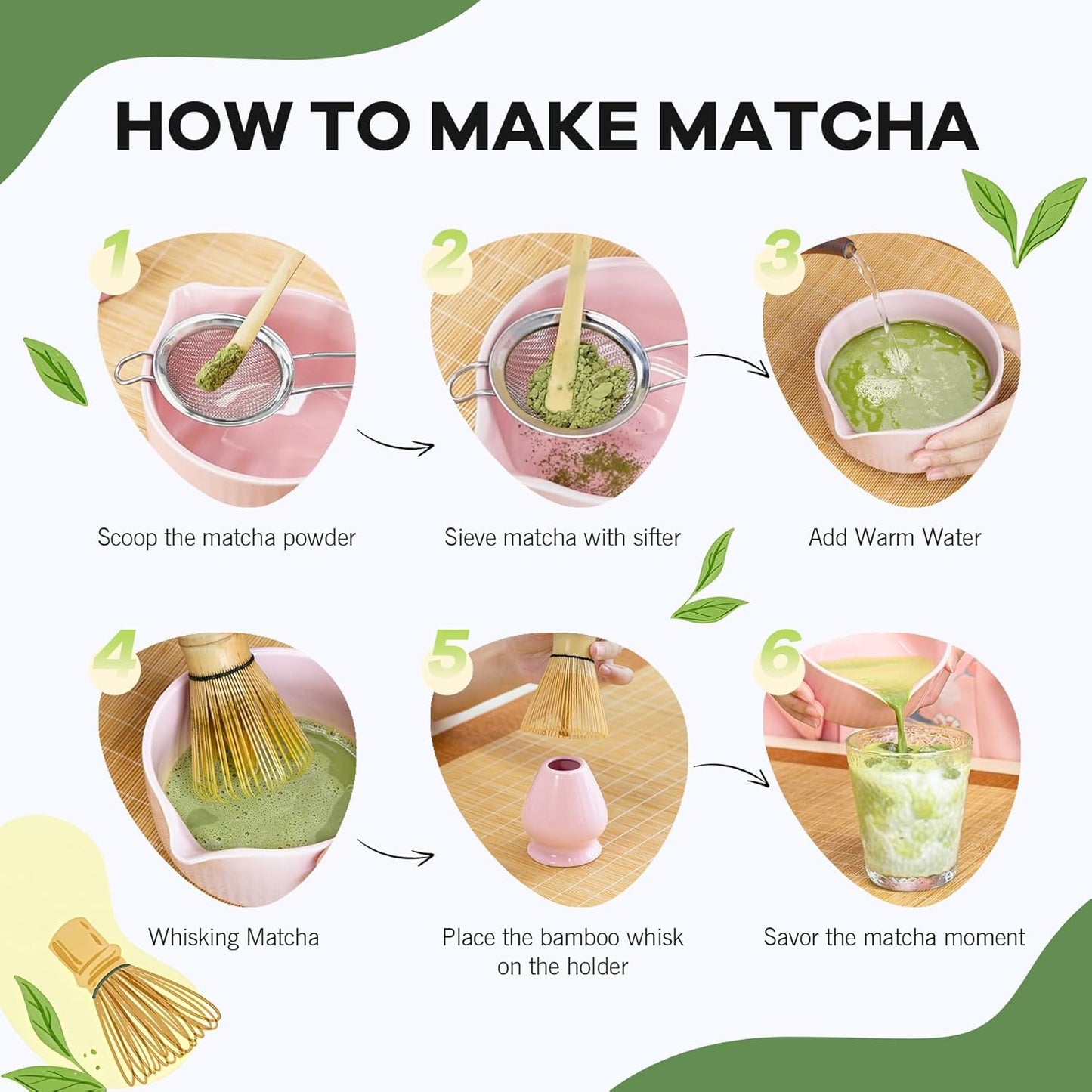 HOW TO MAKE MATCHA

1

Scoop the matcha powder

2

Sieve matcha with sifter

3

Add Warm Water

4

Whisking Matcha

5

Place the bamboo whisk on the holder

6

Savor the matcha moment