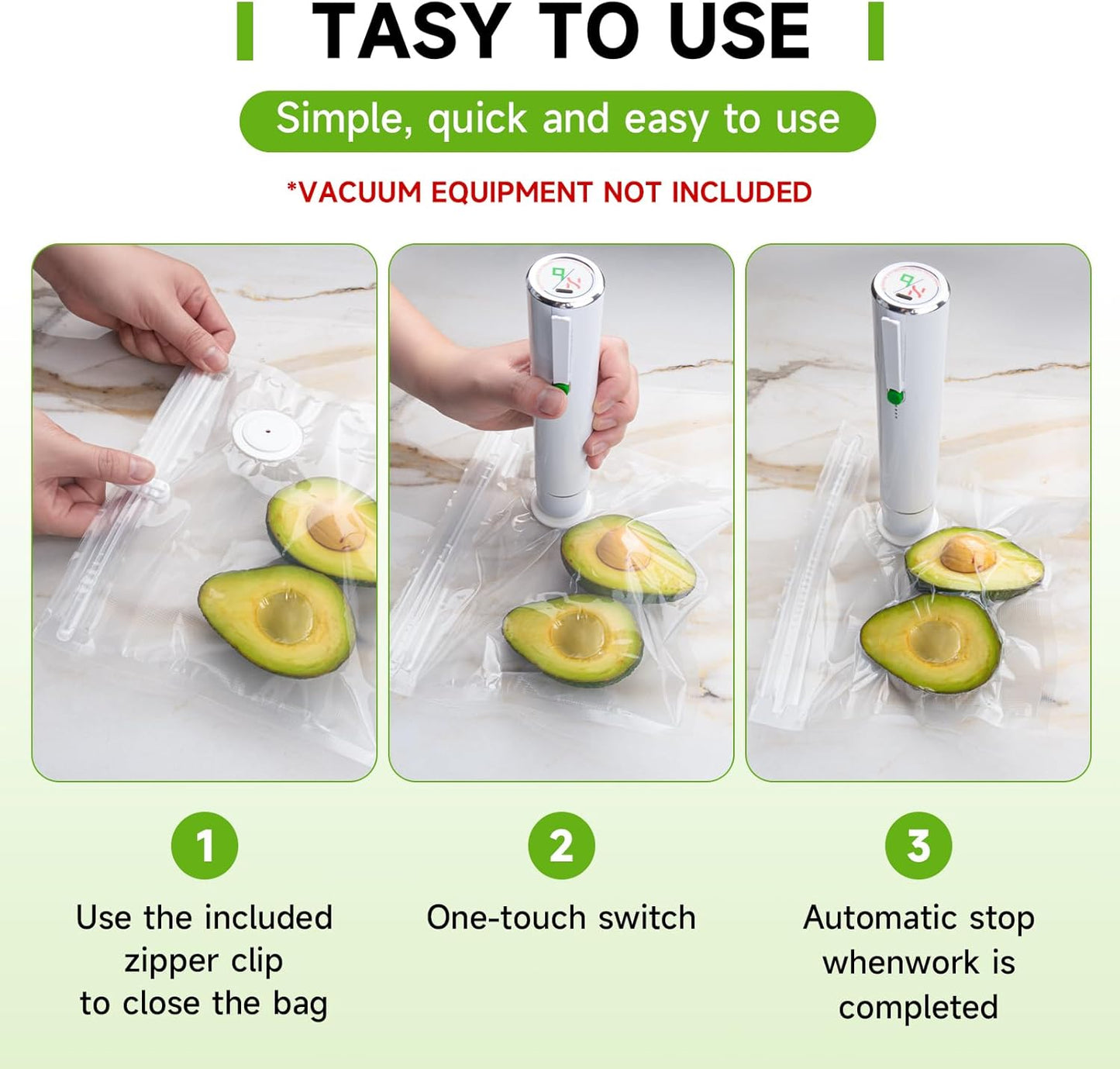 TASY TO USE

Simple, quick and easy to use

*VACUUM EQUIPMENT NOT INCLUDED

1

Use the included zipper clip to close the bag

2

One-touch switch

3

Automatic stop whenwork is completed