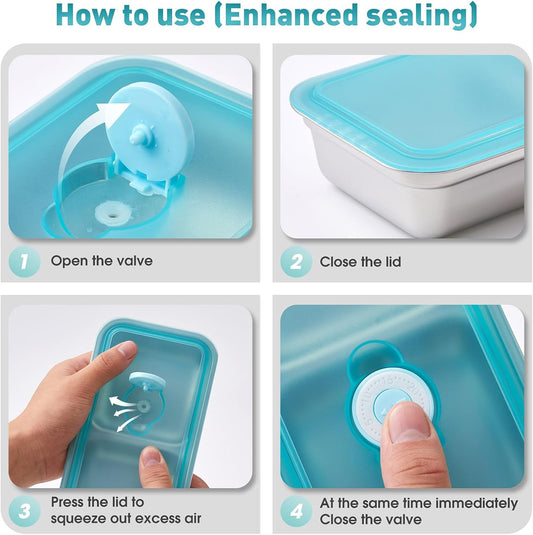 How to use (Enhanced sealing)

1 Open the valve

2 Close the lid

3 Press the lid to squeeze out excess air

4 At the same time immediately Close the valve