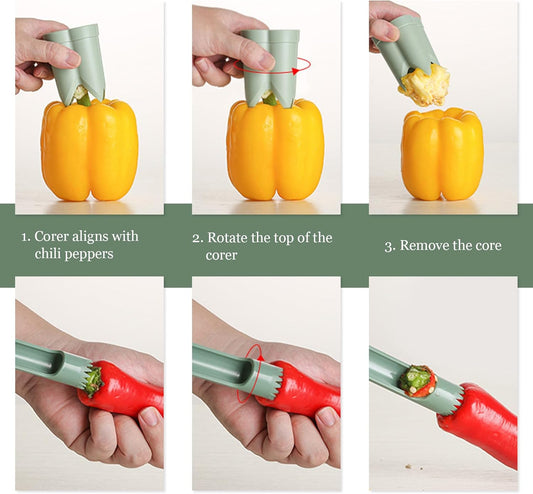 1. Corer aligns with chili peppers

2. Rotate the top of the corer

3. Remove the core