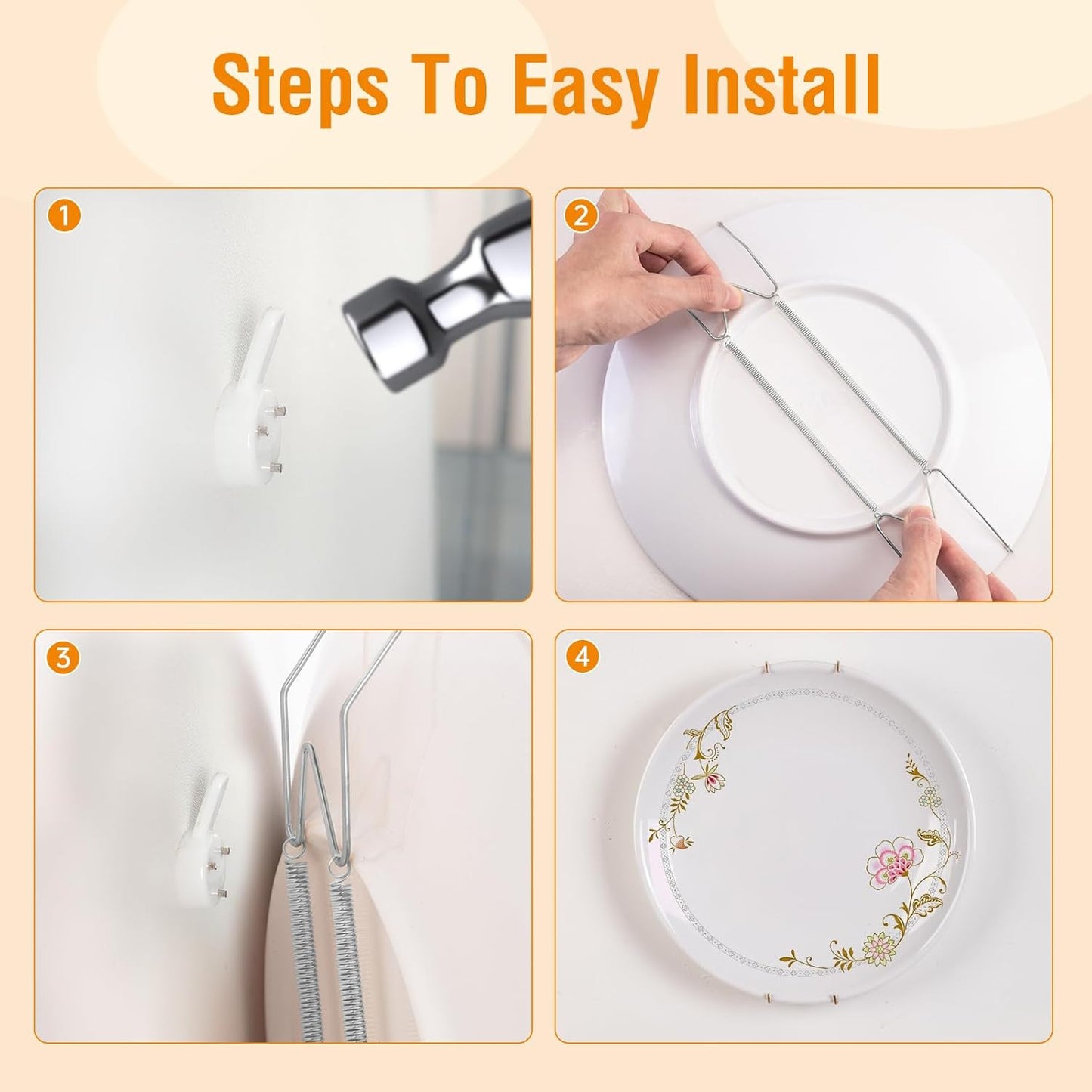 Steps To Easy Install

1

2

3

4