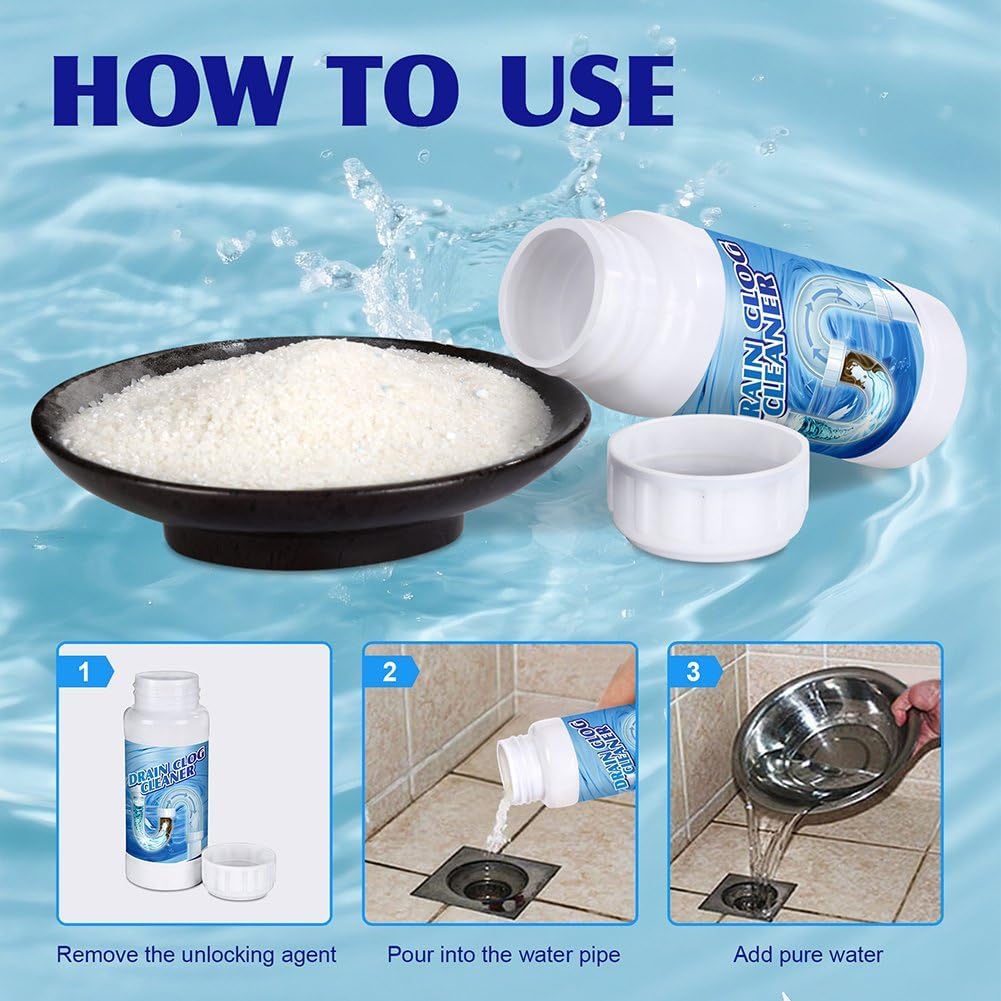 HOW TO USE

DRAIN CLOG CLEANER

1

DRAIN CLOG CLEANER

Remove the unlocking agent

2

DRAIN CLOG CLEANER

Pour into the water pipe

3

Add pure water