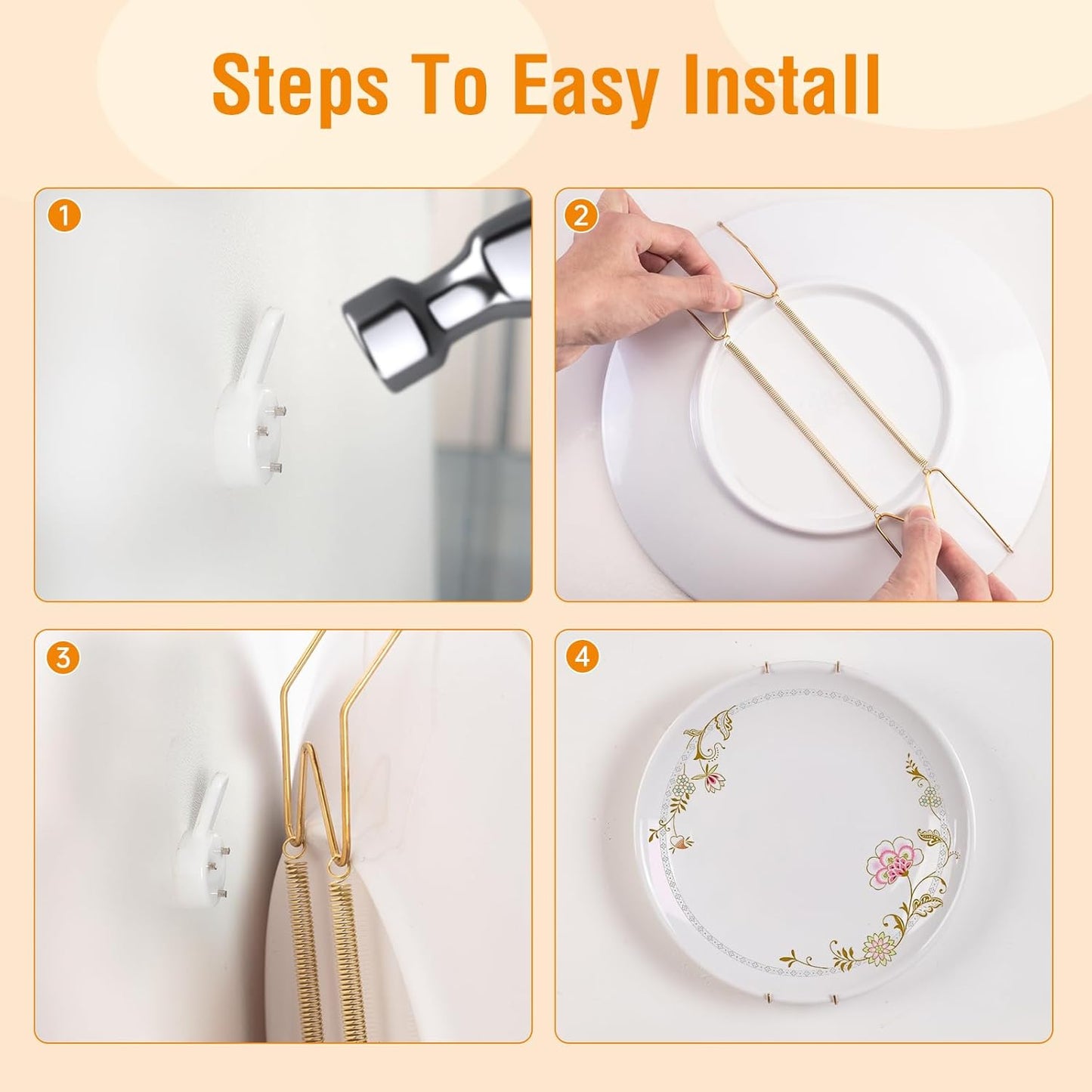 Steps To Easy Install

1

2

3

4