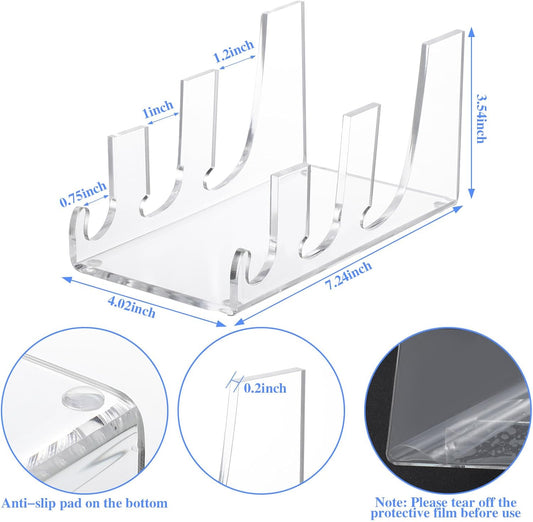 1.2inch

1inch

0.75inch

3.54inch

7.24inch

4.02inch

0.2inch

Anti-slip pad on the bottom

Note: Please tear off the protective film before use