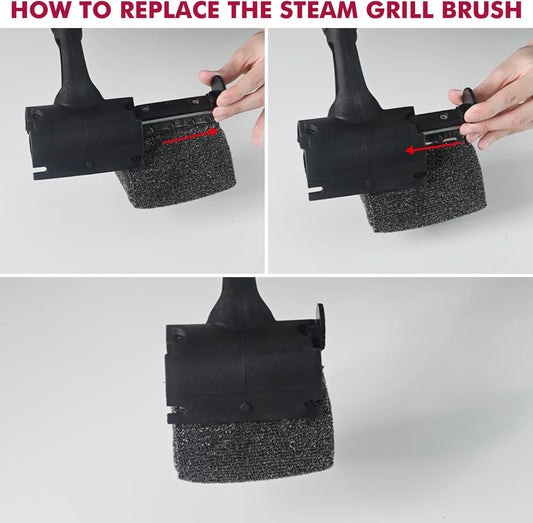 HOW TO REPLACE THE STEAM GRILL BRUSH