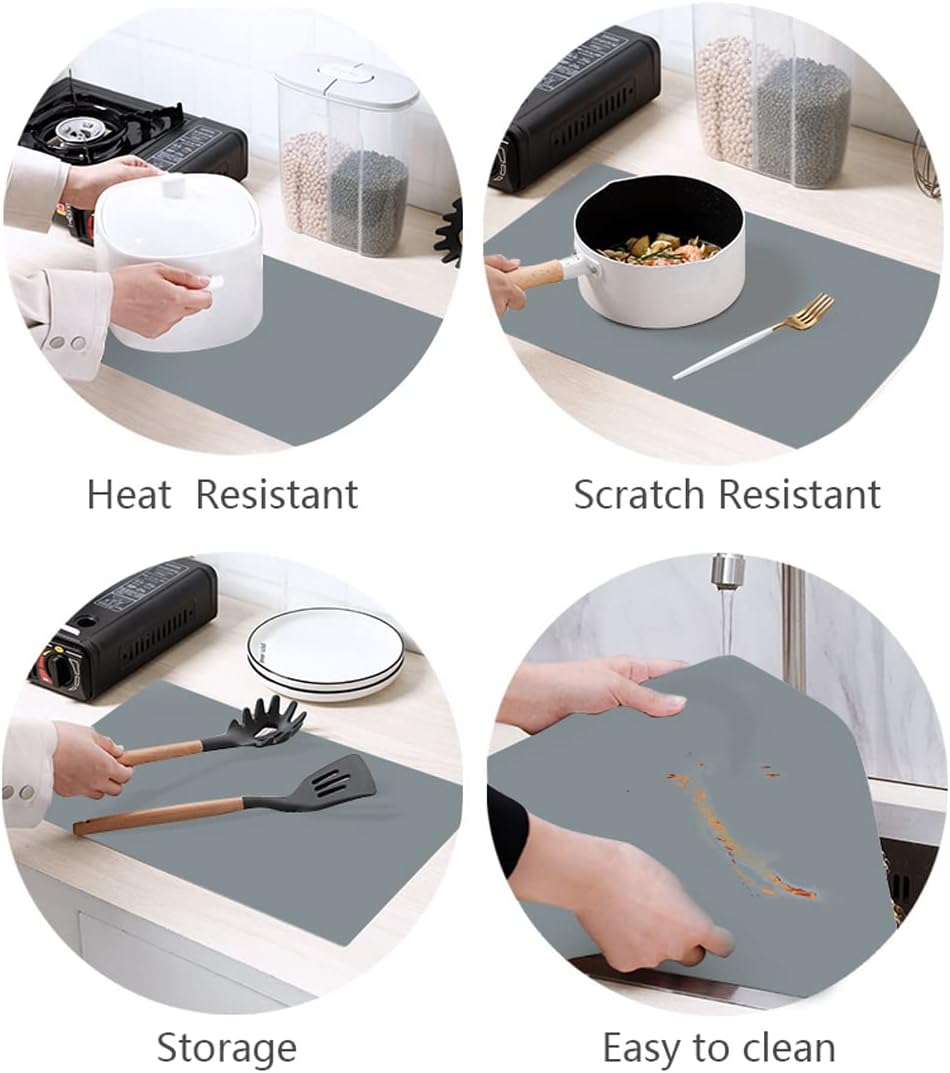 Heat Resistant

Scratch Resistant

Storage

Easy to clean