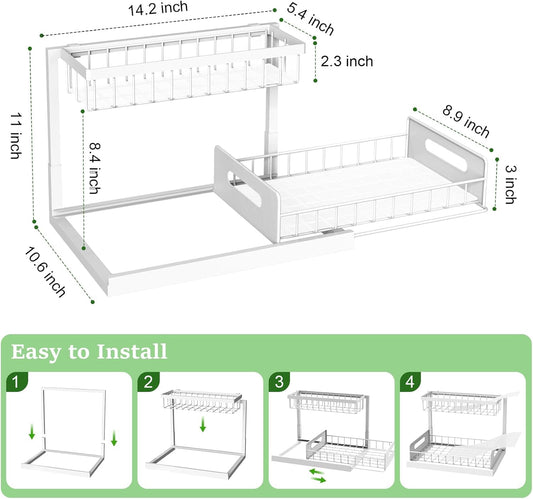 14.2 inch
5.4 inch
2.3 inch
11 inch
8.4 inch
8.9 inch
3 inch
10.6 inch

Easy to Install

1
2
3
4