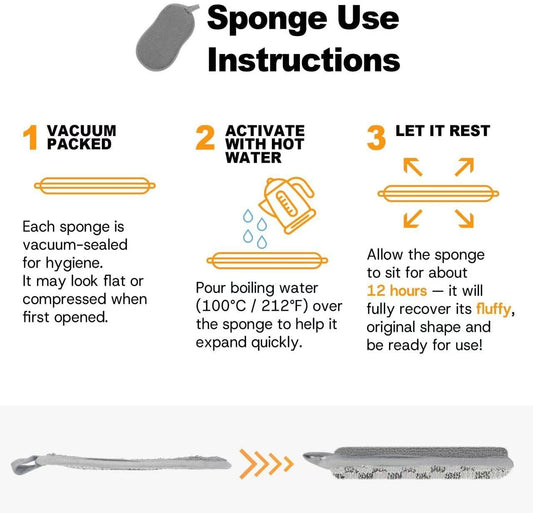 Sponge Use Instructions

1 VACUUM PACKED

Each sponge is vacuum-sealed for hygiene. It may look flat or compressed when first opened.

2 ACTIVATE WITH HOT WATER

Pour boiling water (100°C / 212°F) over the sponge to help it expand quickly.

3 LET IT REST

Allow the sponge to sit for about 12 hours — it will fully recover its fluffy, original shape and be ready for use!