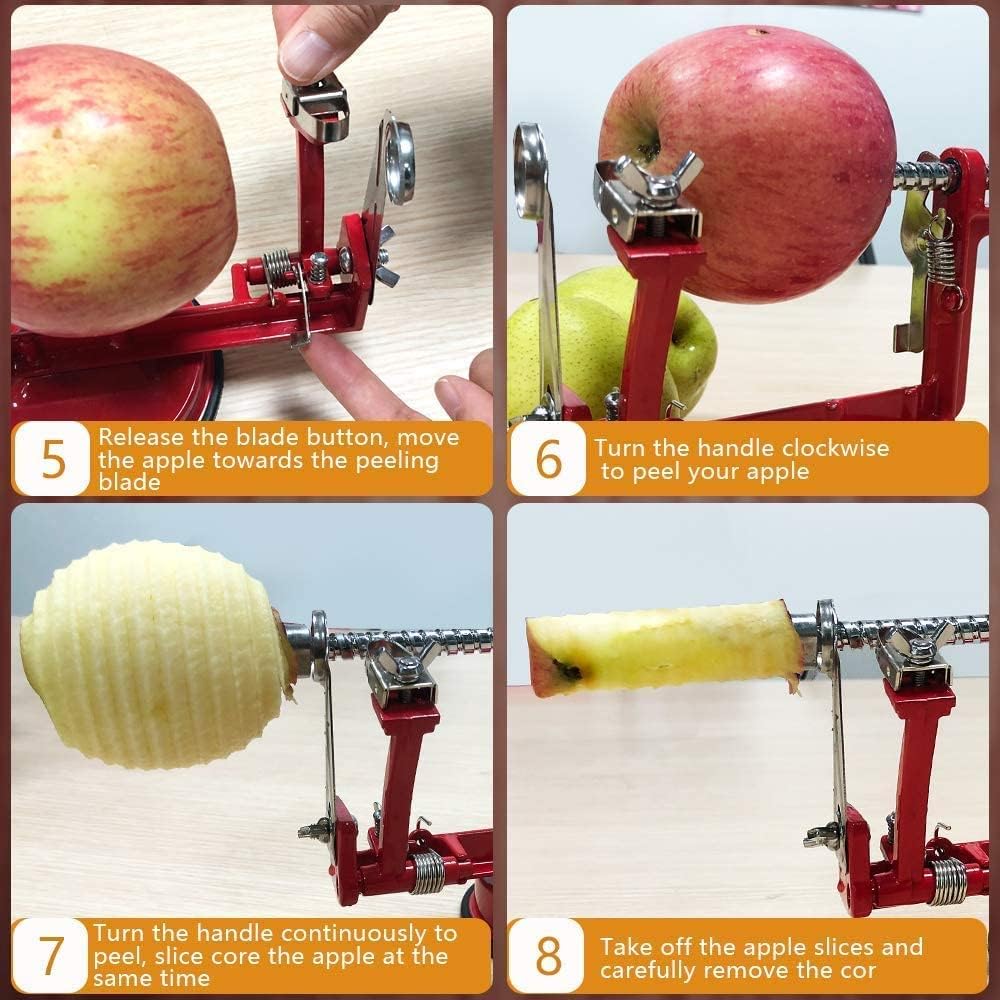 5 Release the blade button, move the apple towards the peeling blade

6 Turn the handle clockwise to peel your apple

7 Turn the handle continuously to peel, slice core the apple at the same time

8 Take off the apple slices and carefully remove the cor