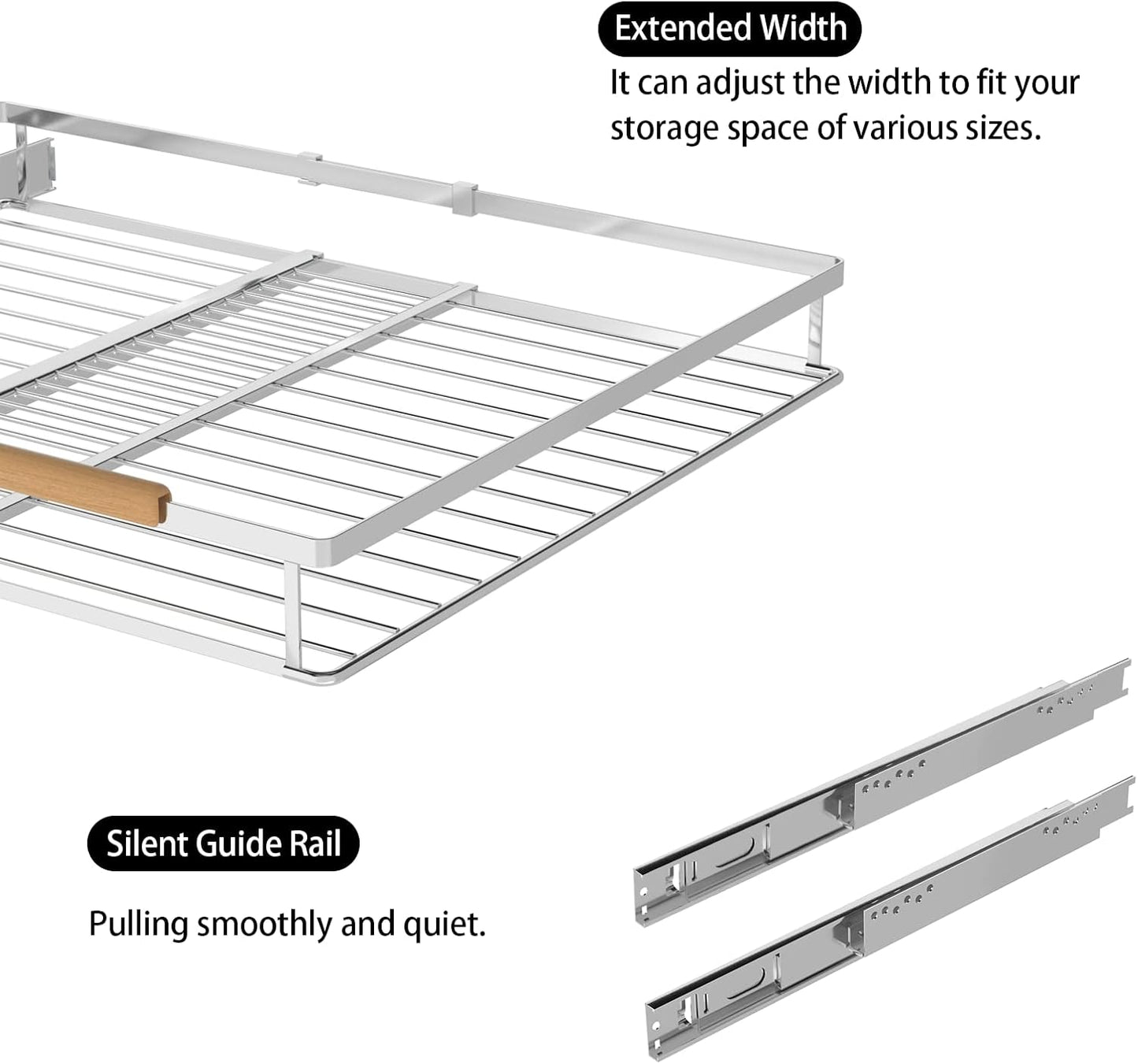 Extended Width
It can adjust the width to fit your storage space of various sizes.

Silent Guide Rail

Pulling smoothly and quiet.