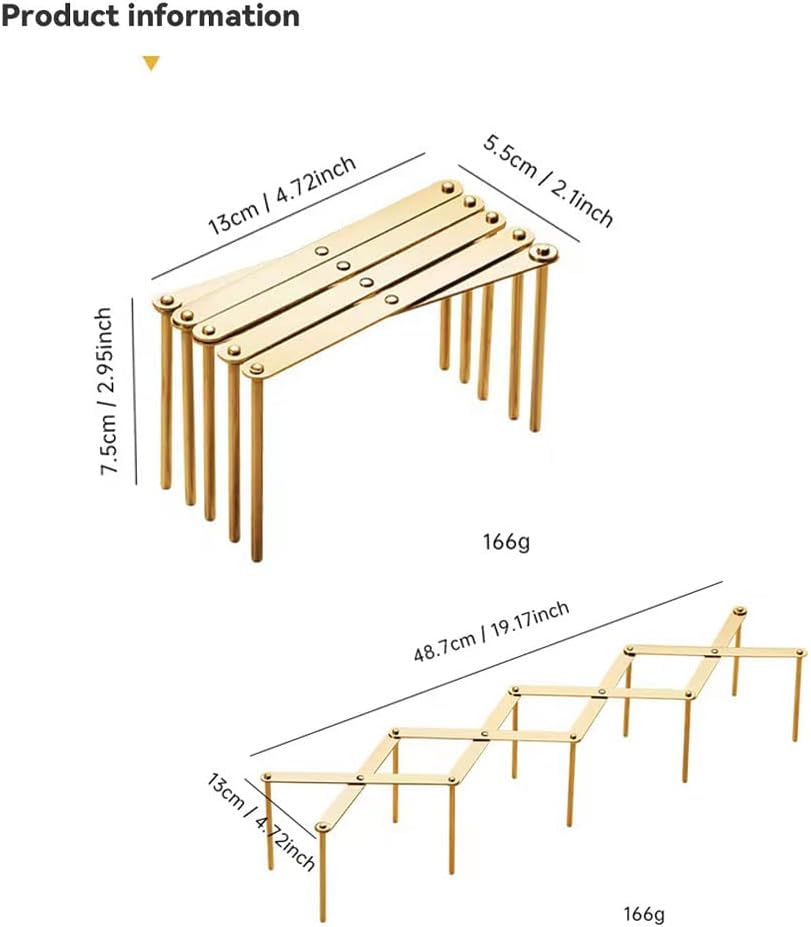 Product information

13cm / 4.72inch

5.5cm / 2.1inch

7.5cm / 2.95inch

166g

48.7cm / 19.17inch

13cm / 4.72inch

166g